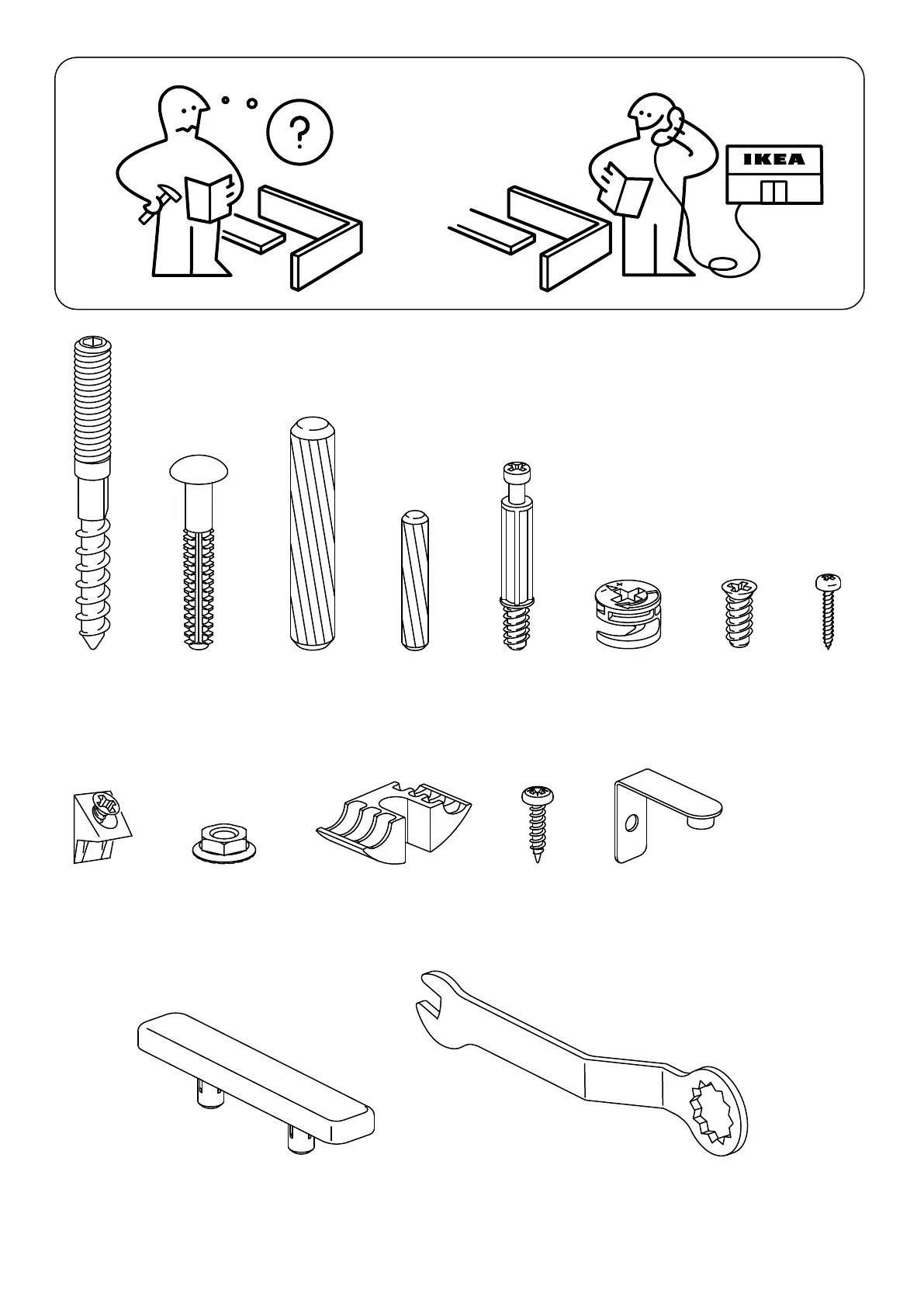 ?

IKEA