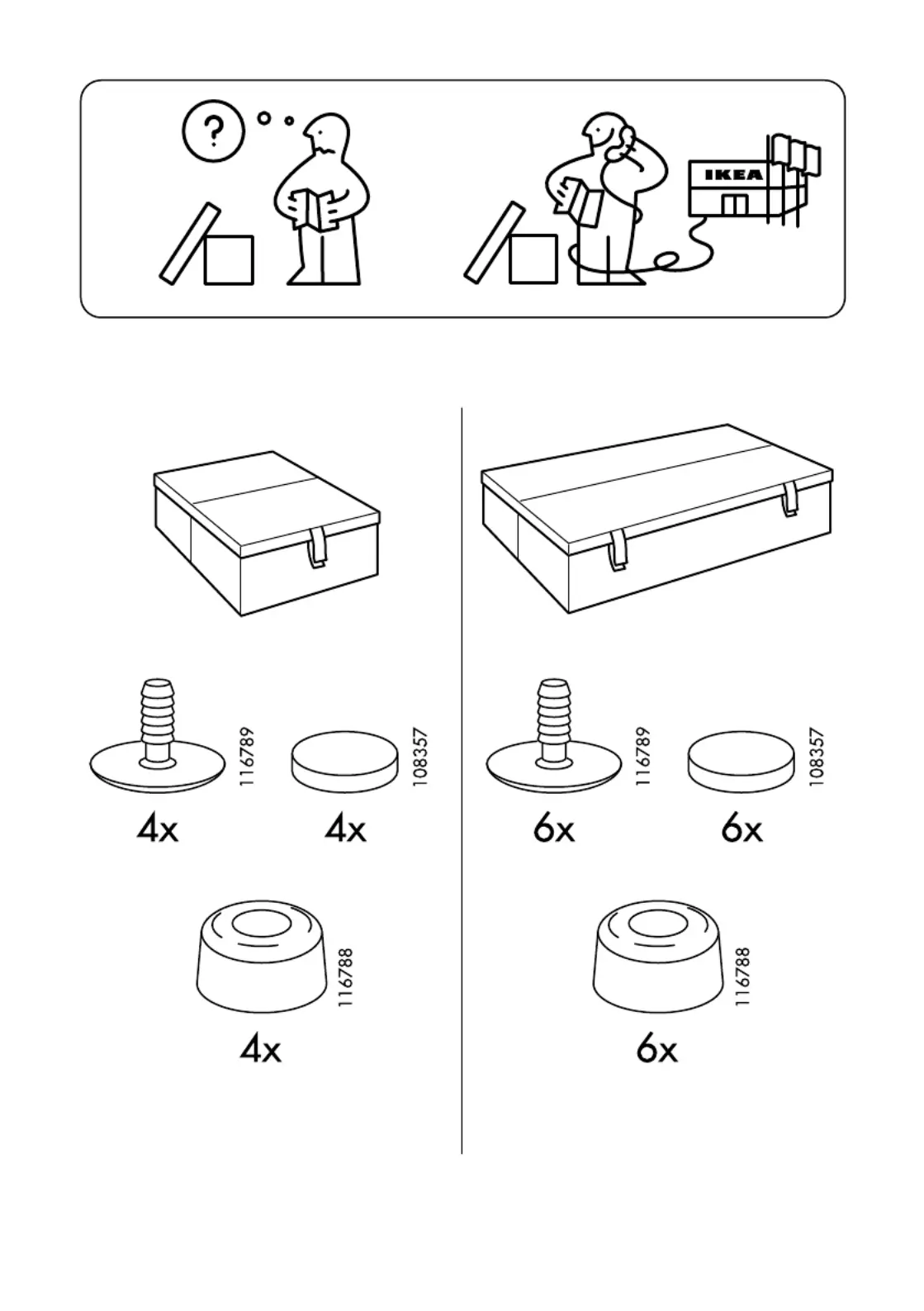 ?

IKEA

116789

4x

108357

4x

116788

4x

116789

6x

108357

6x

116788

6x