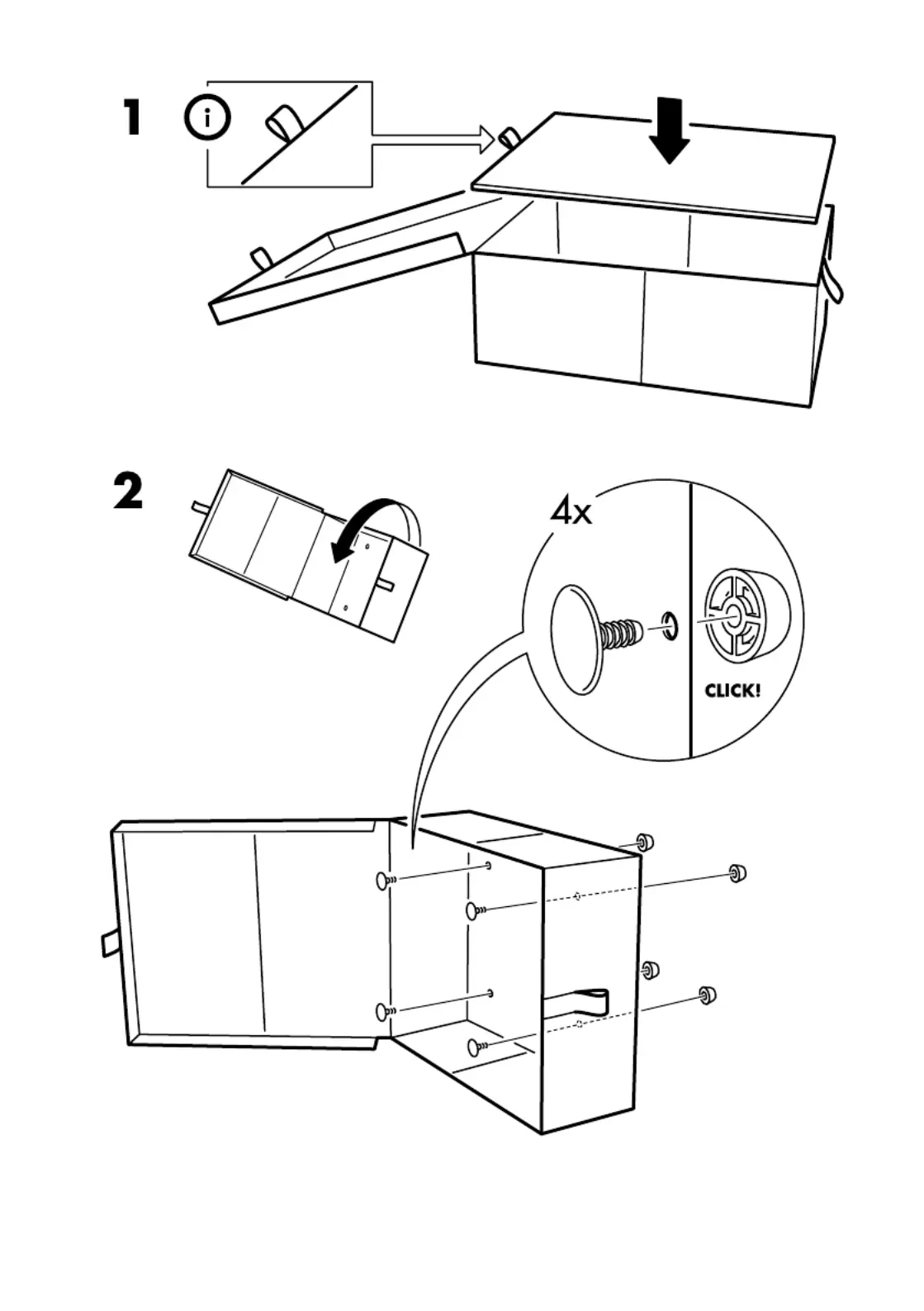 1

i

2

4x

CLICK!