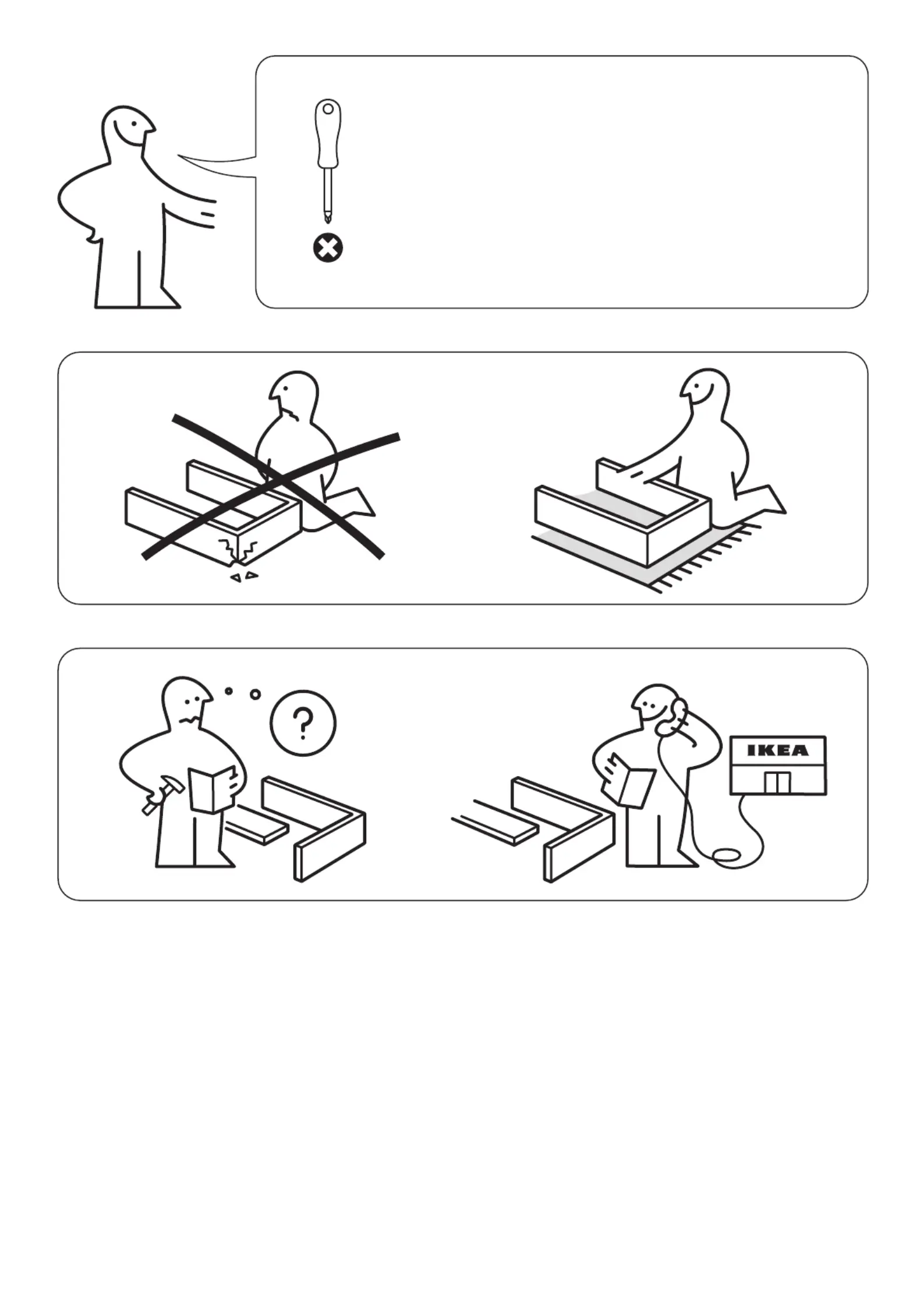 ?

IKEA