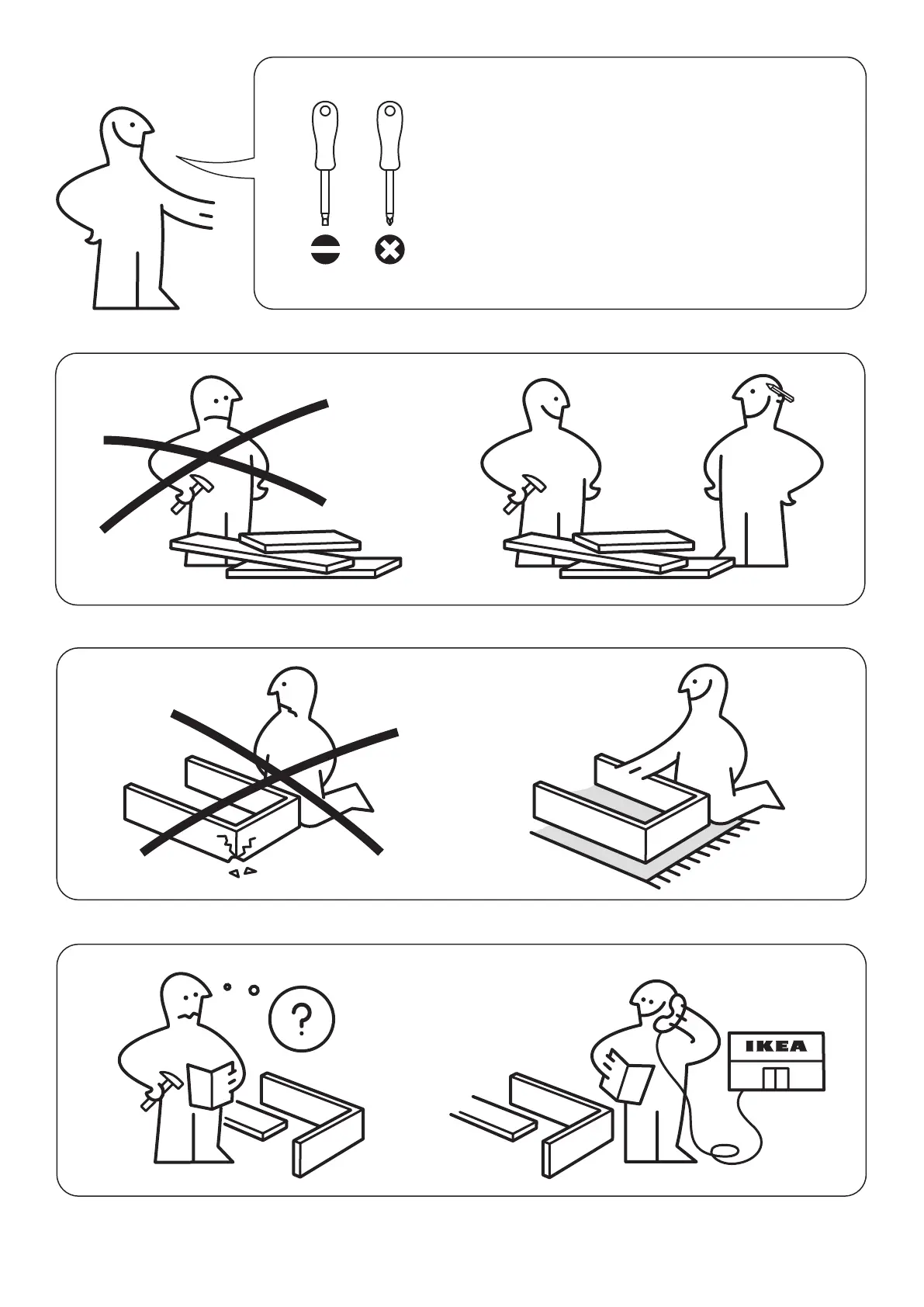 ?

IKEA