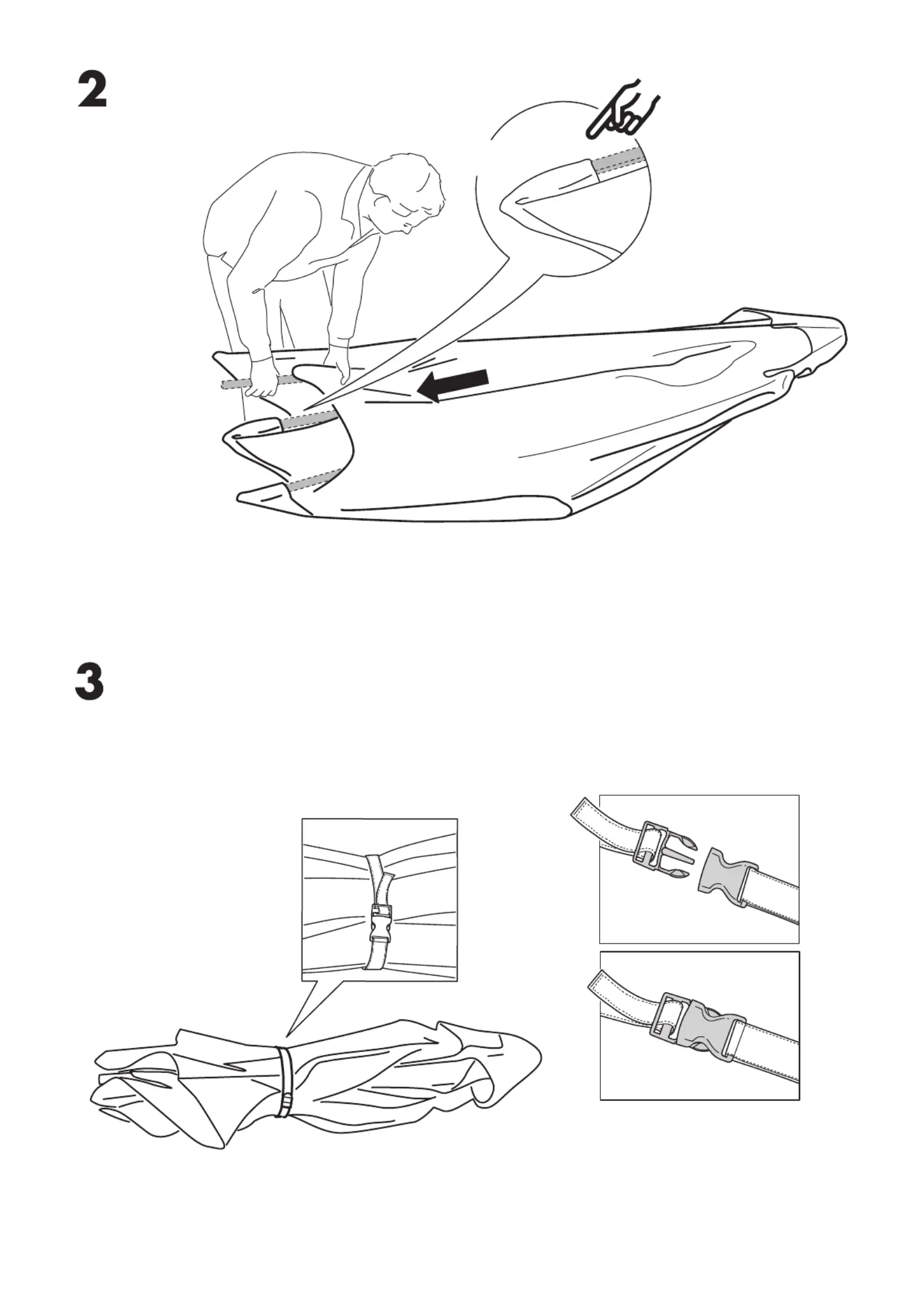 2

3