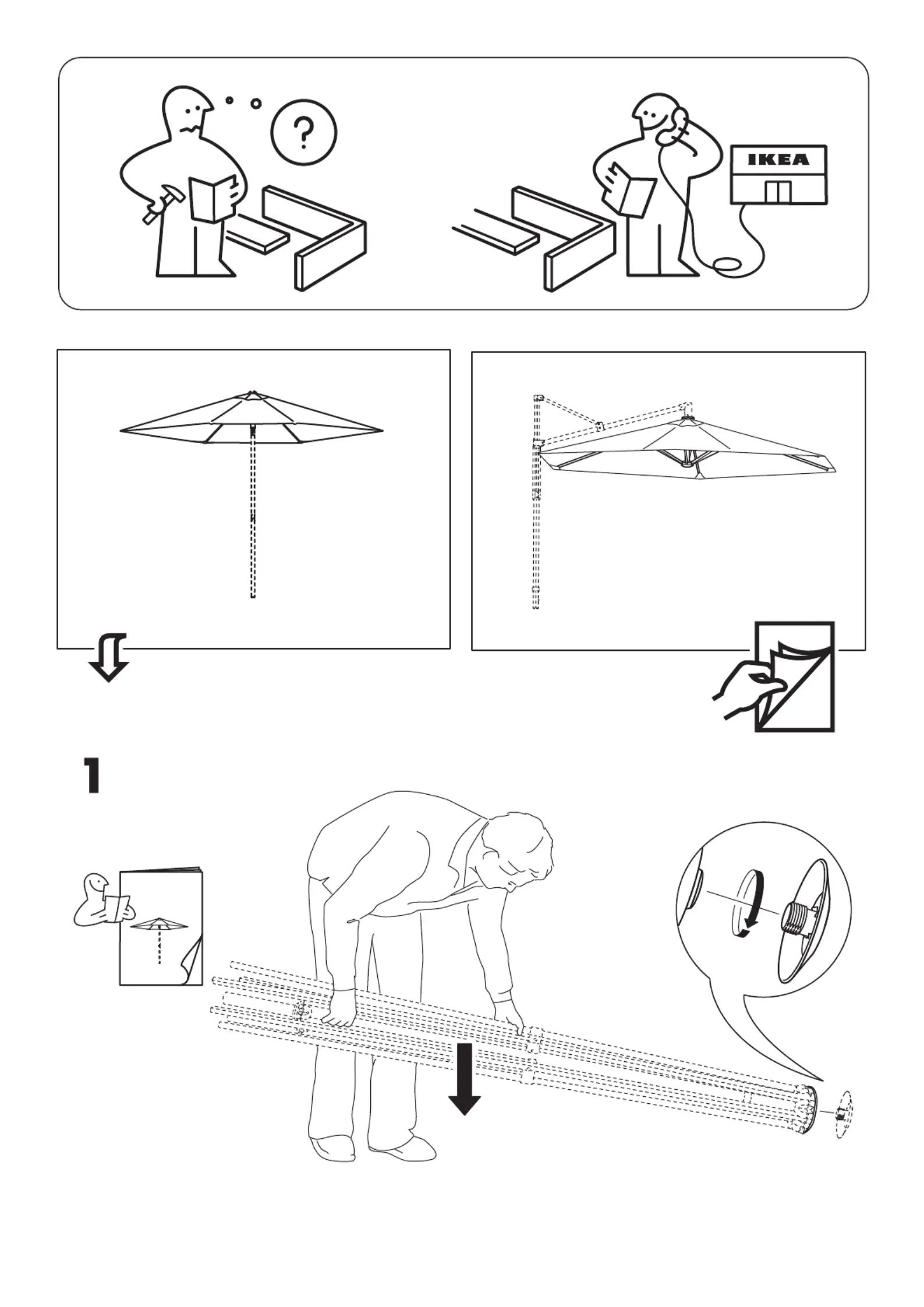 ?

IKEA

1