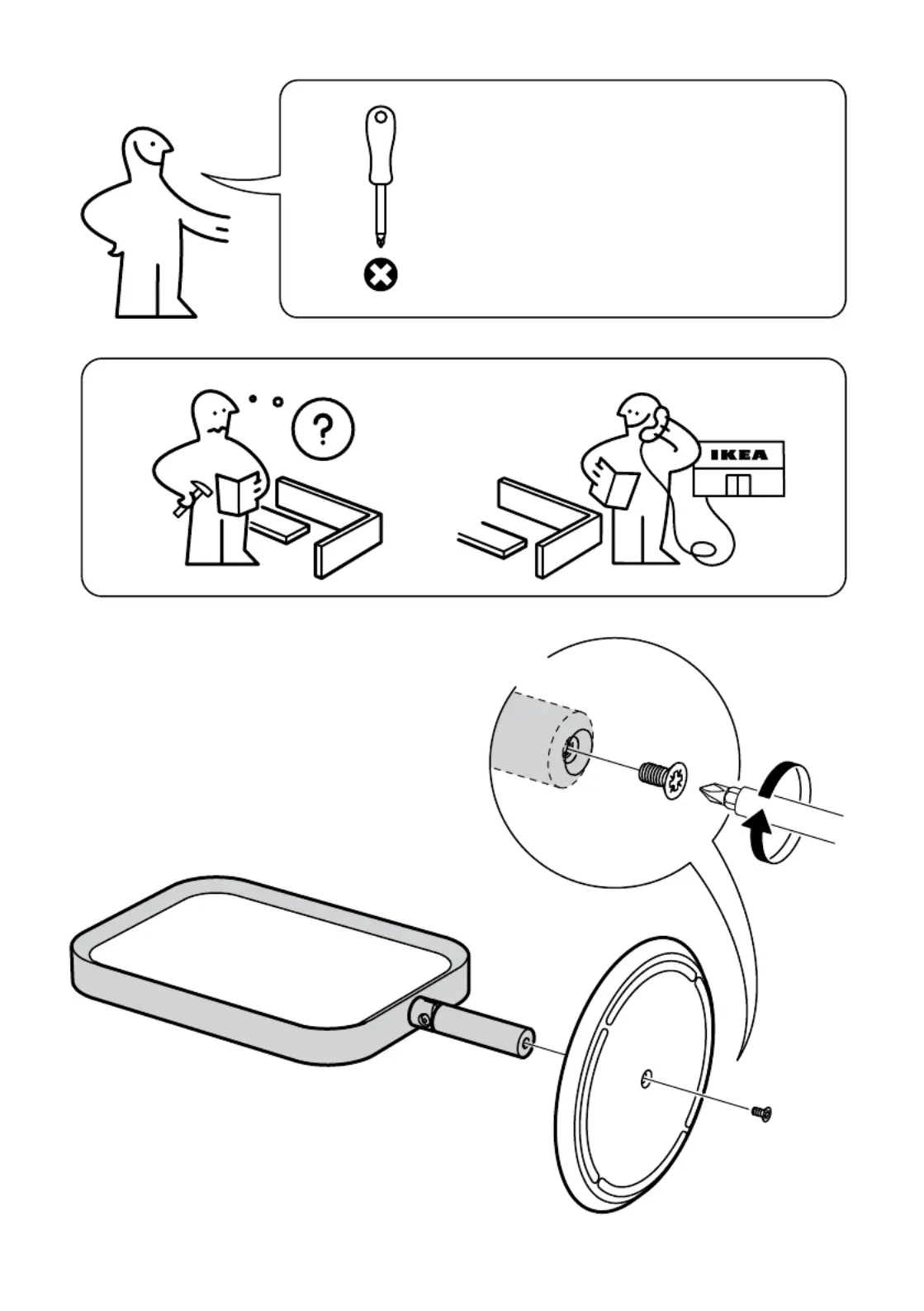 ?

IKEA