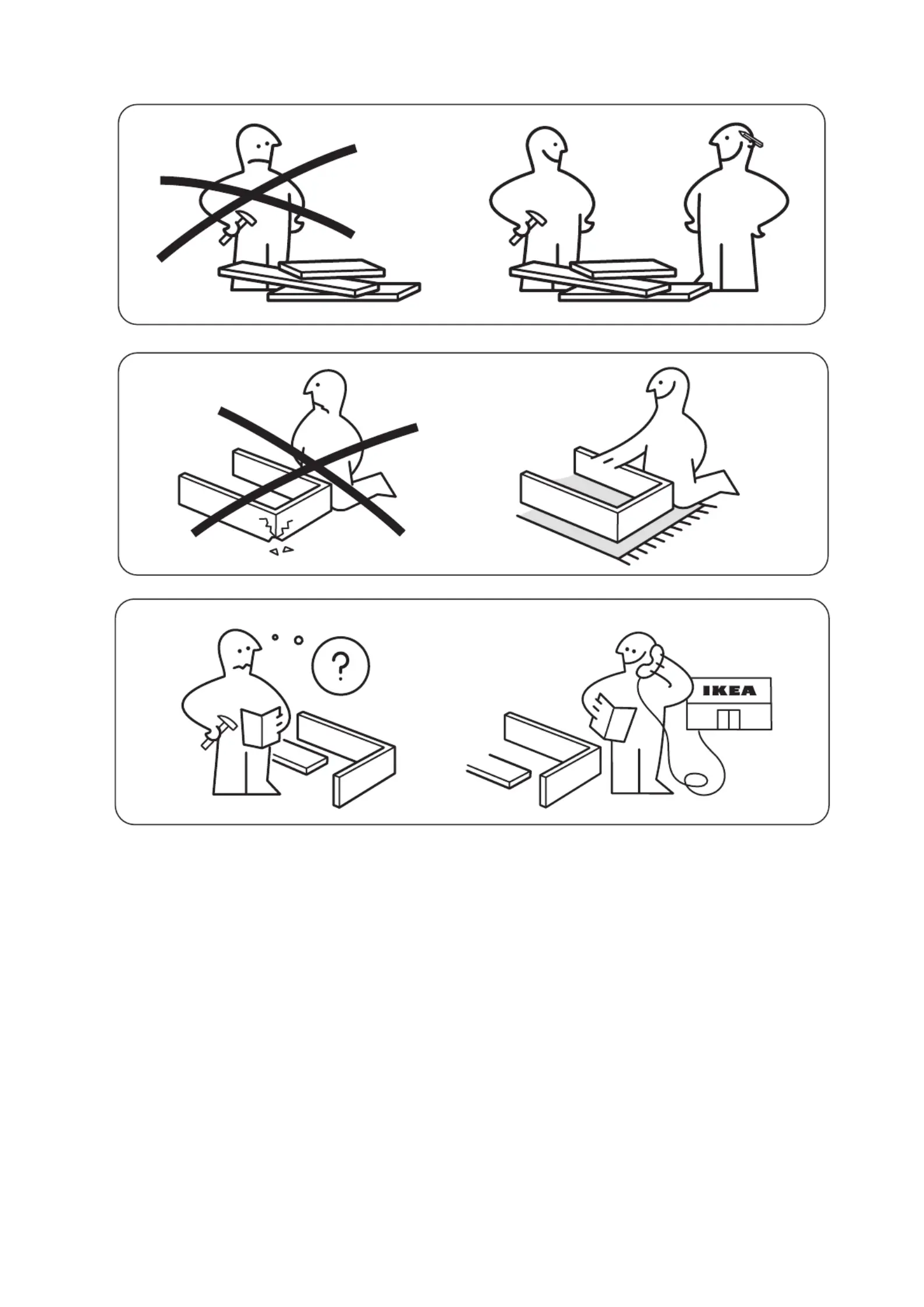 ?

IKEA