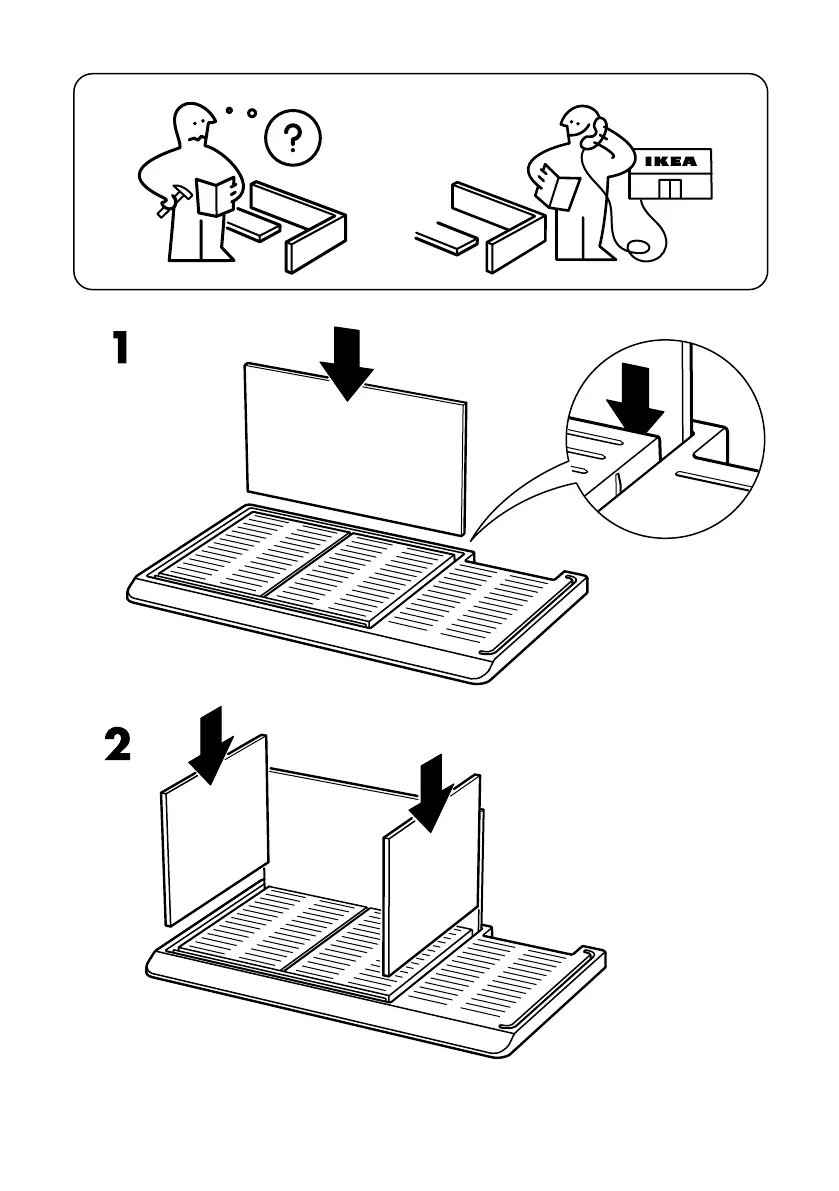 ?

IKEA

1

2