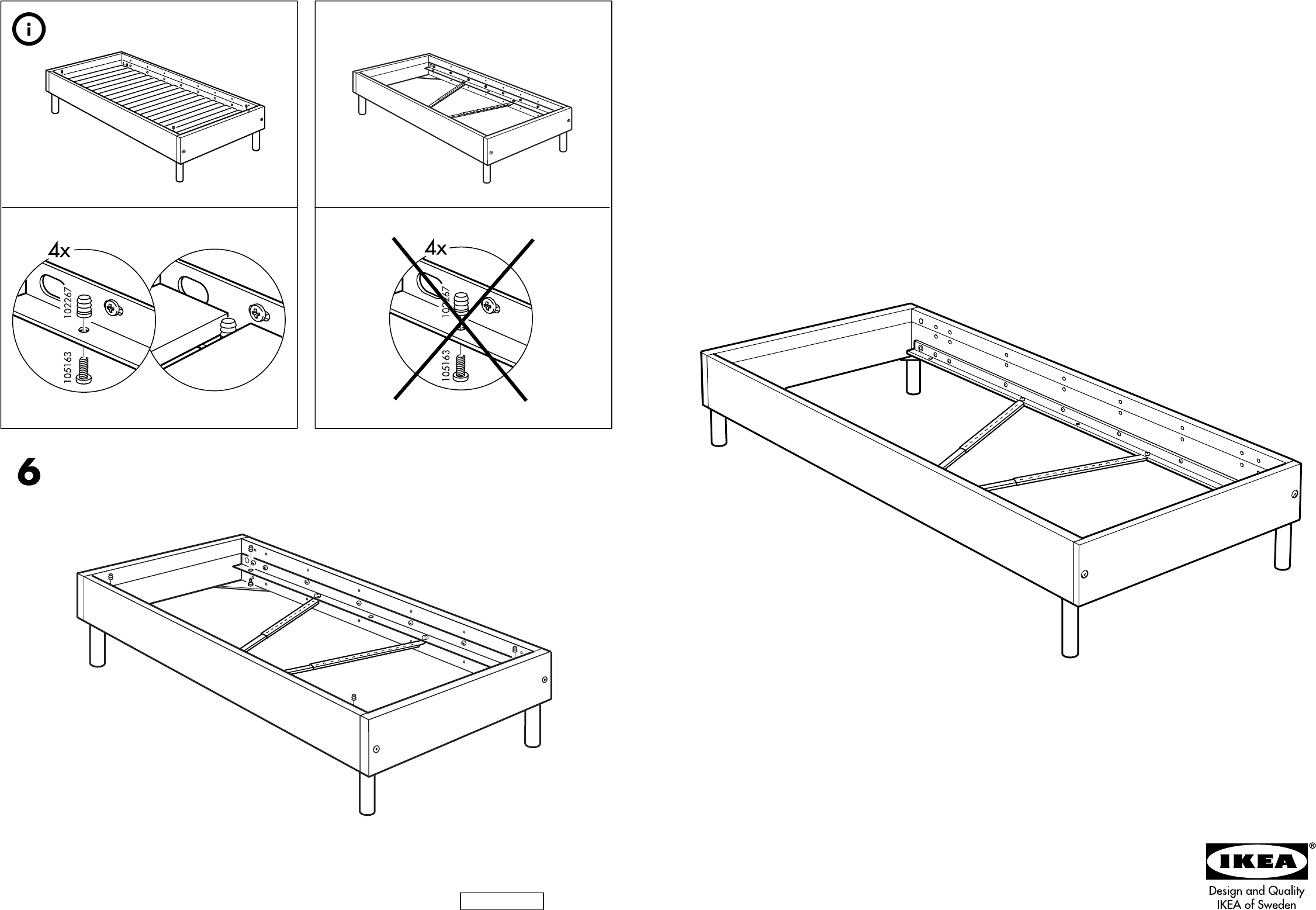 i

4x
102267
105163

4x
102267
105163

6

IKEA®
Design and Quality
IKEA of Sweden