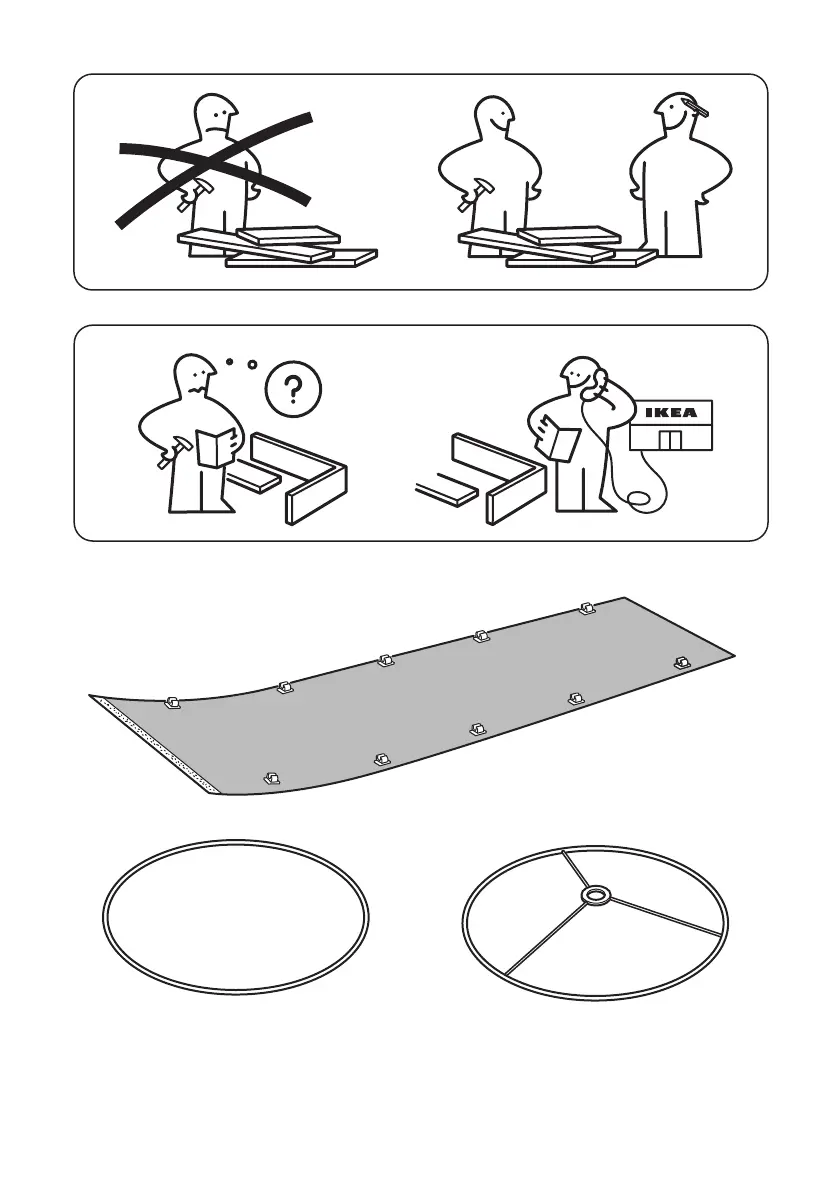 ?

IKEA