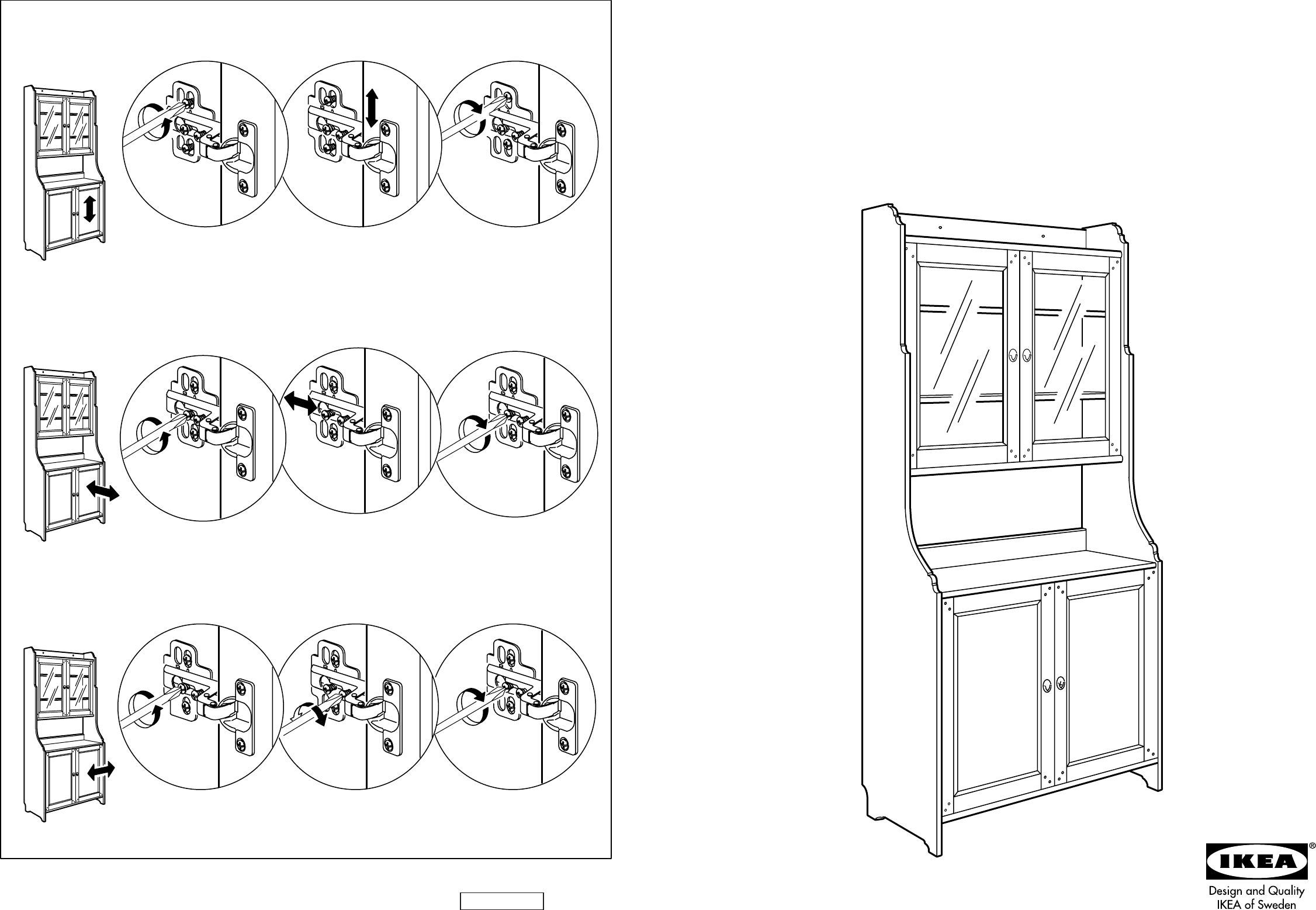 IKEA®

Design and Quality
IKEA of Sweden