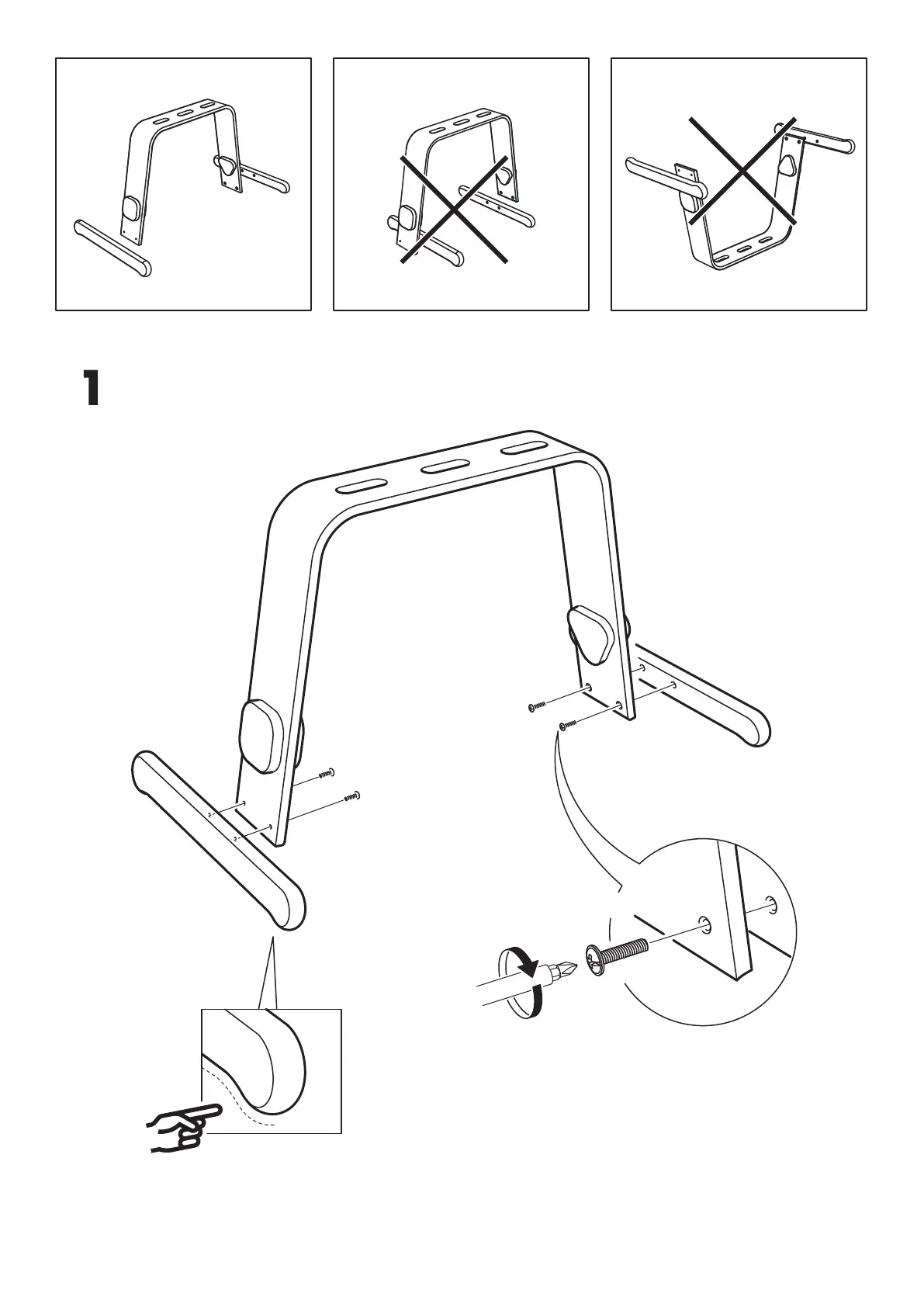 1