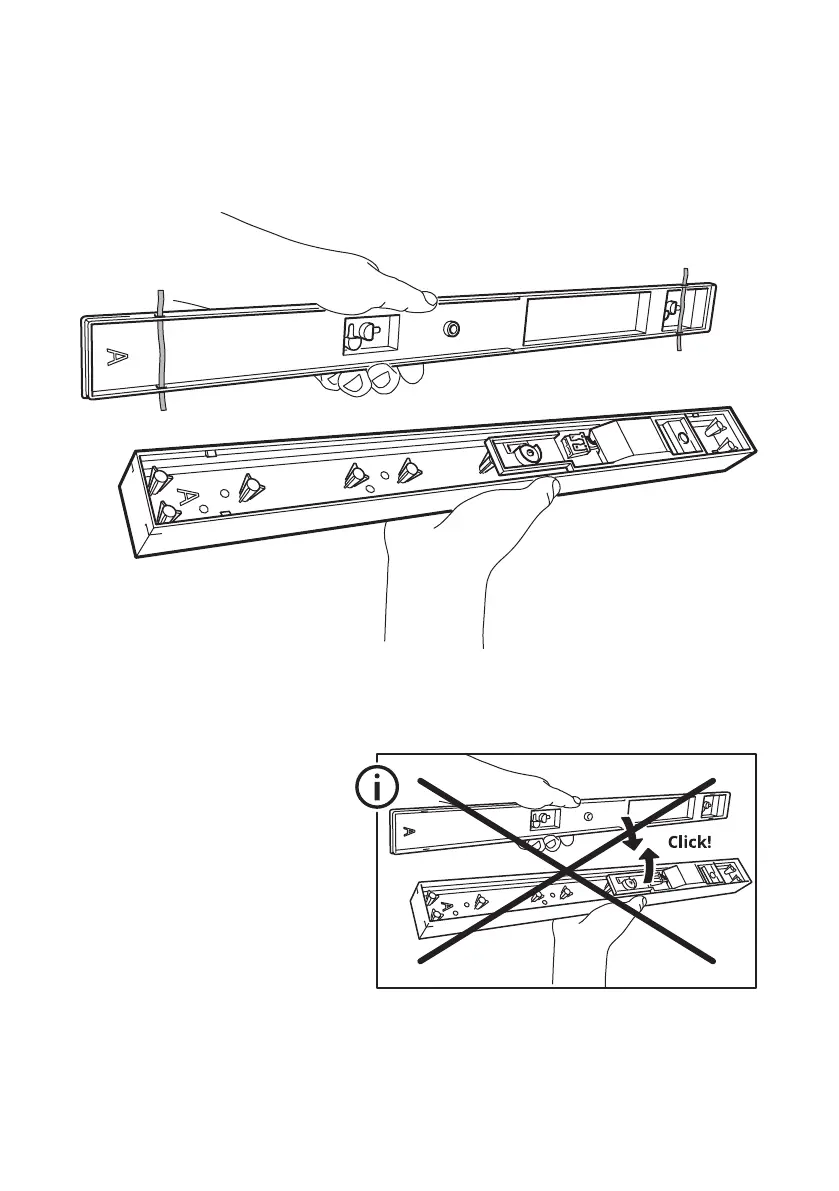 A

A

i

A

Click!