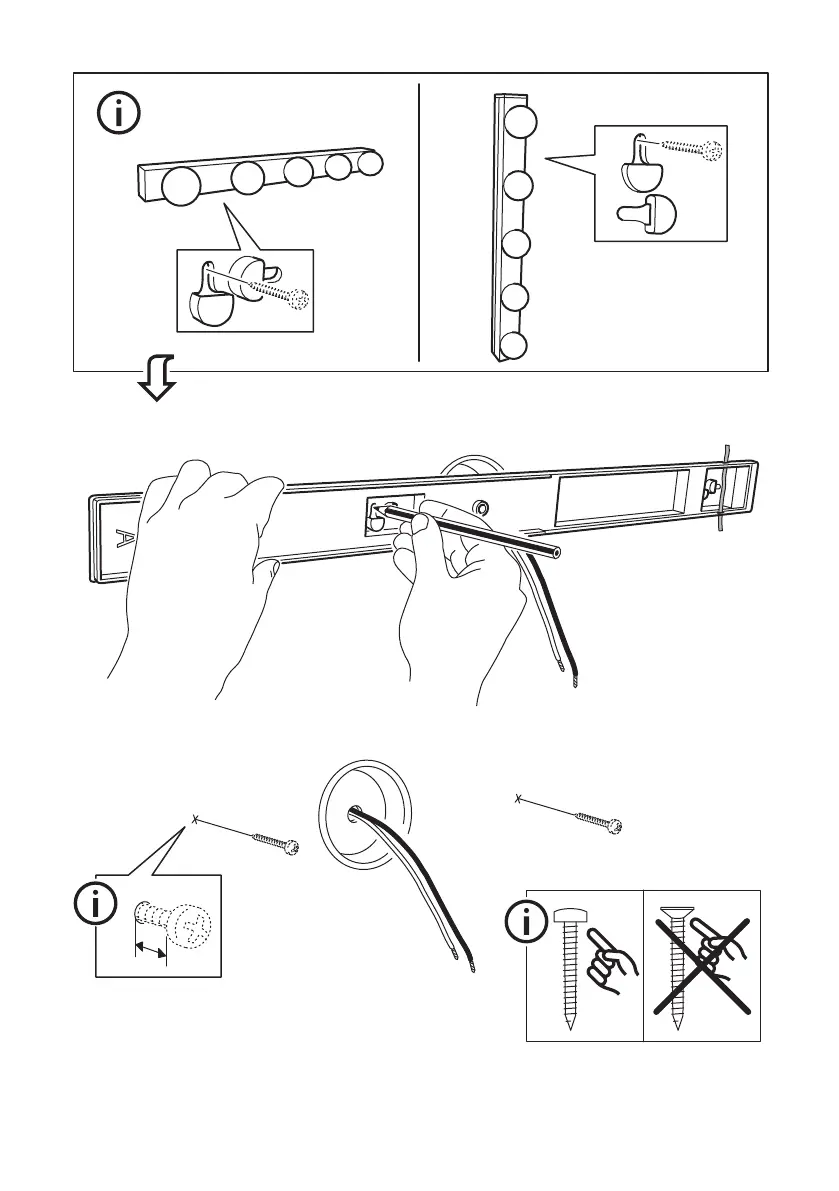 A