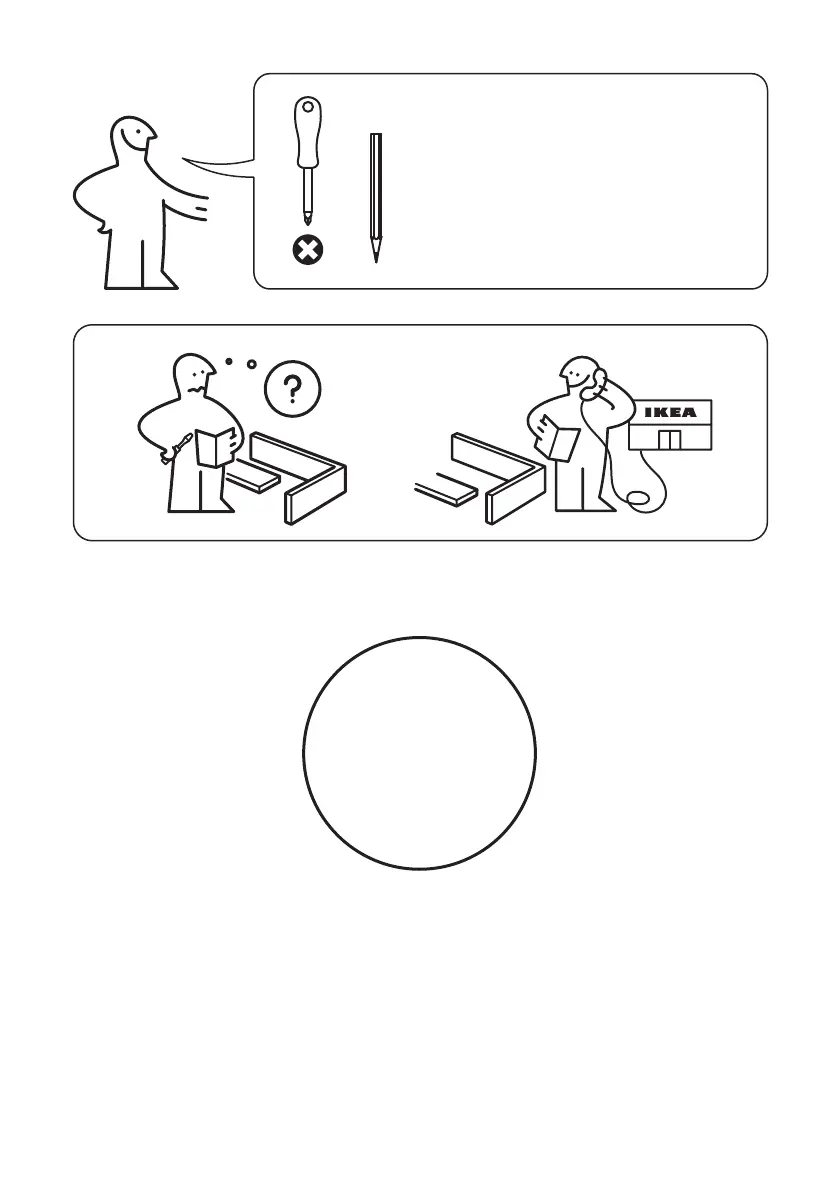 ?

IKEA