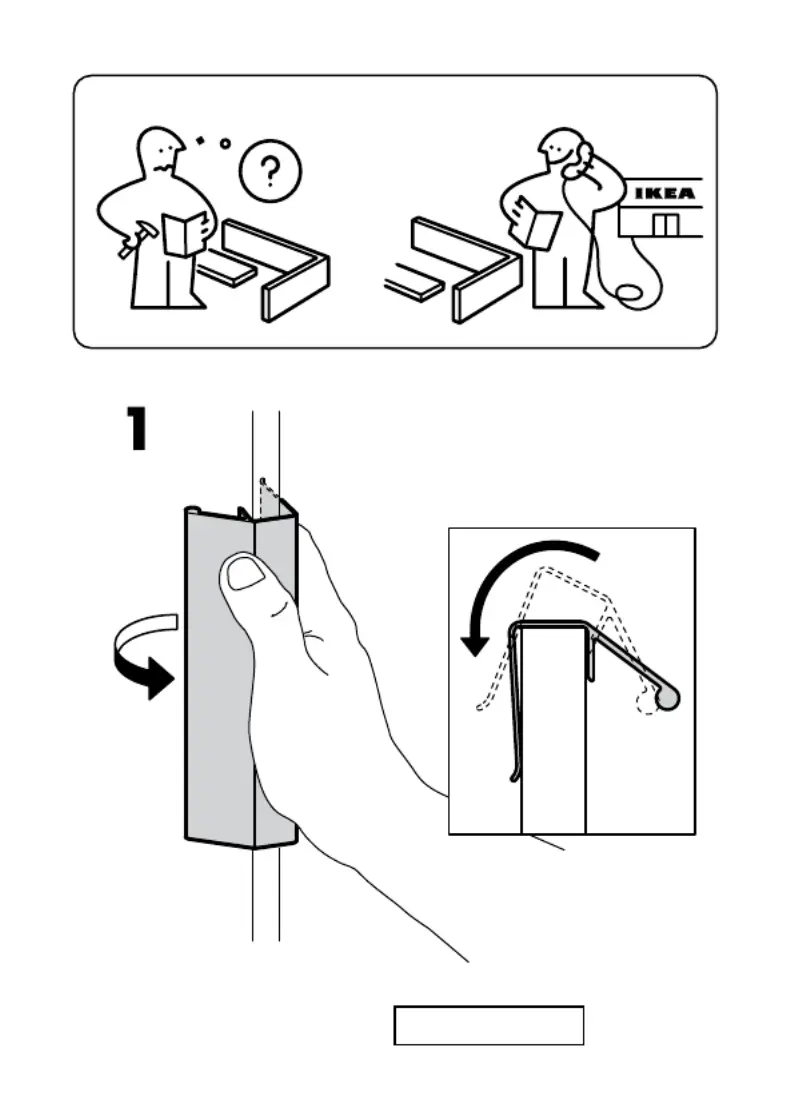 ?

IKEA

1