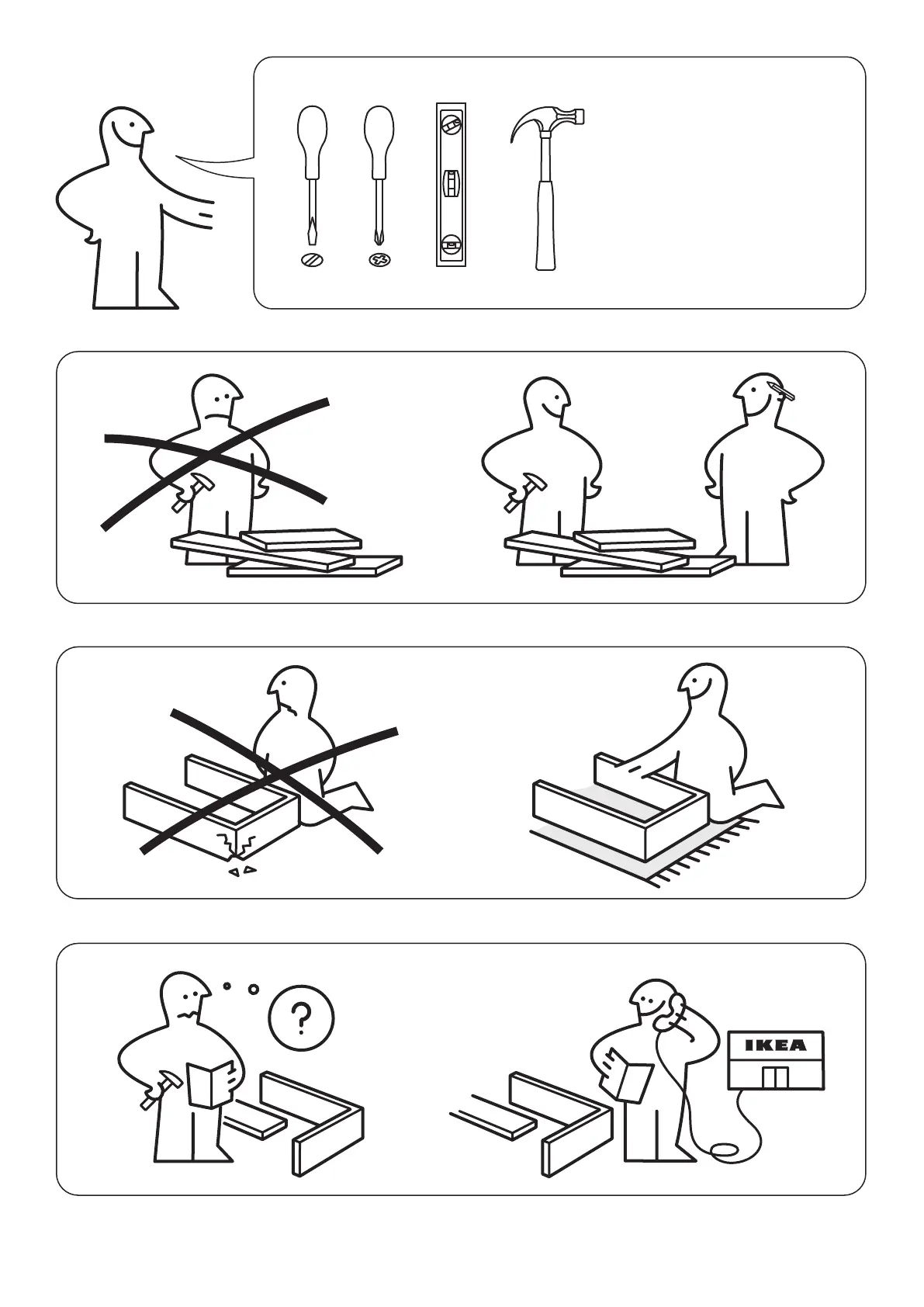 ?

IKEA