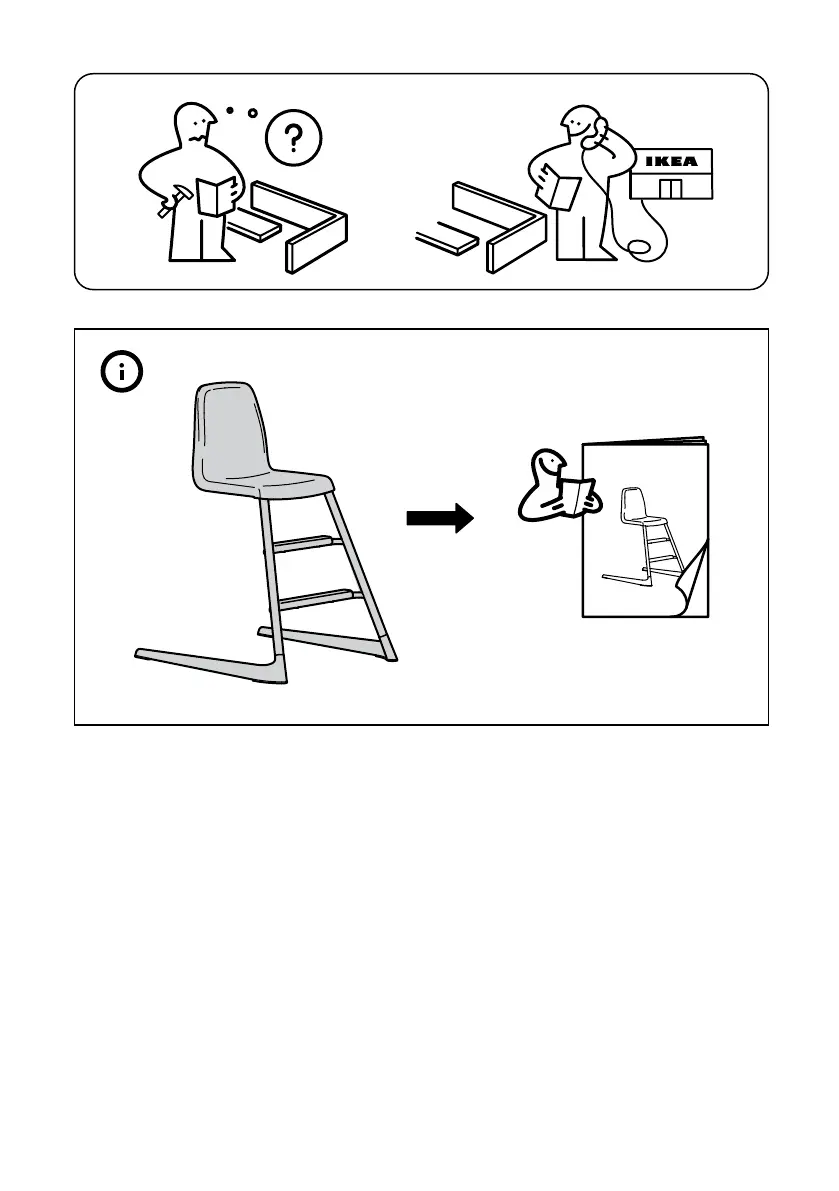 ?

IKEA

i