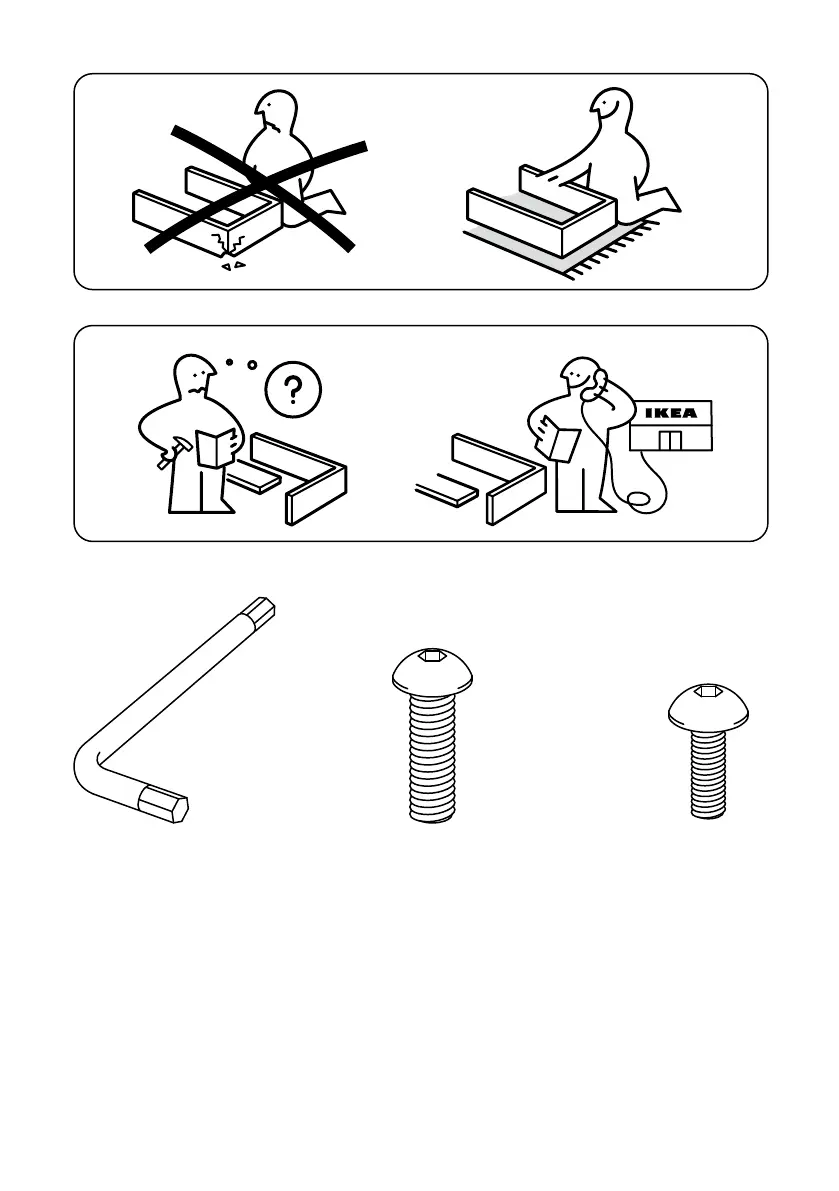 ?

IKEA