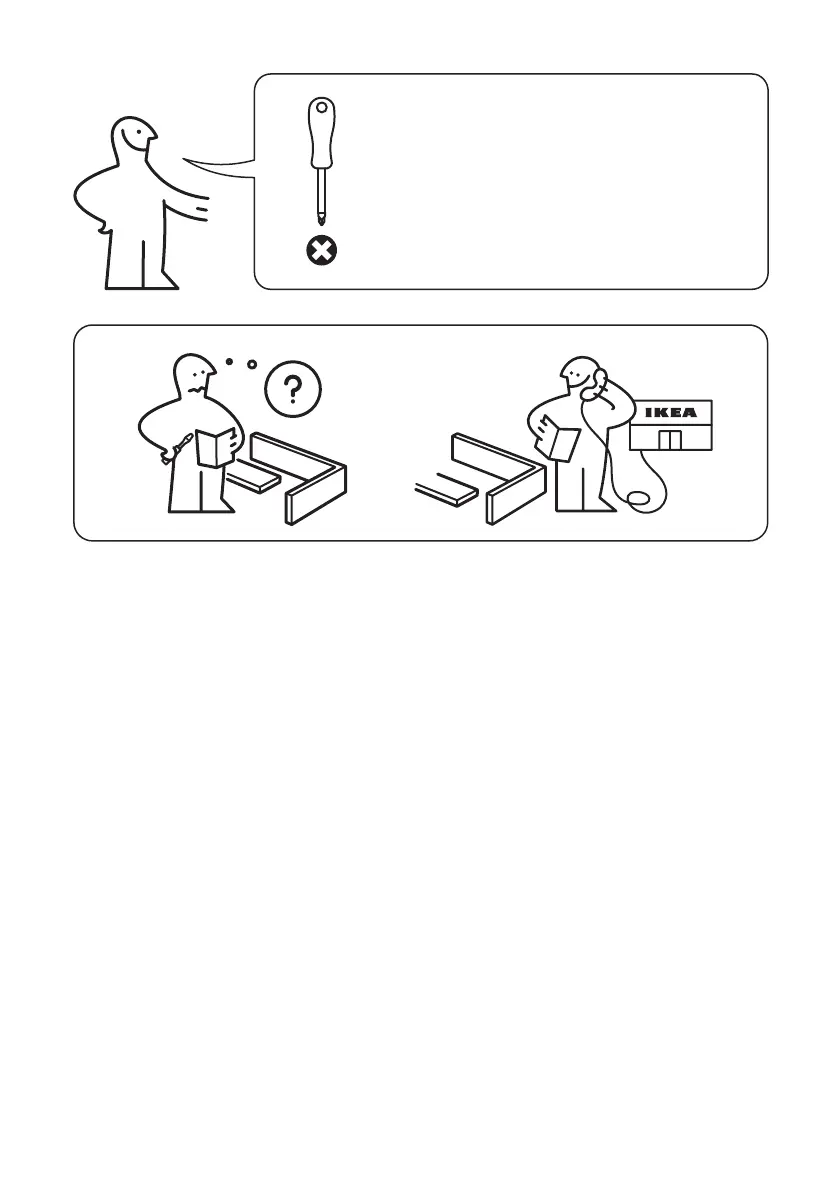 ?

IKEA