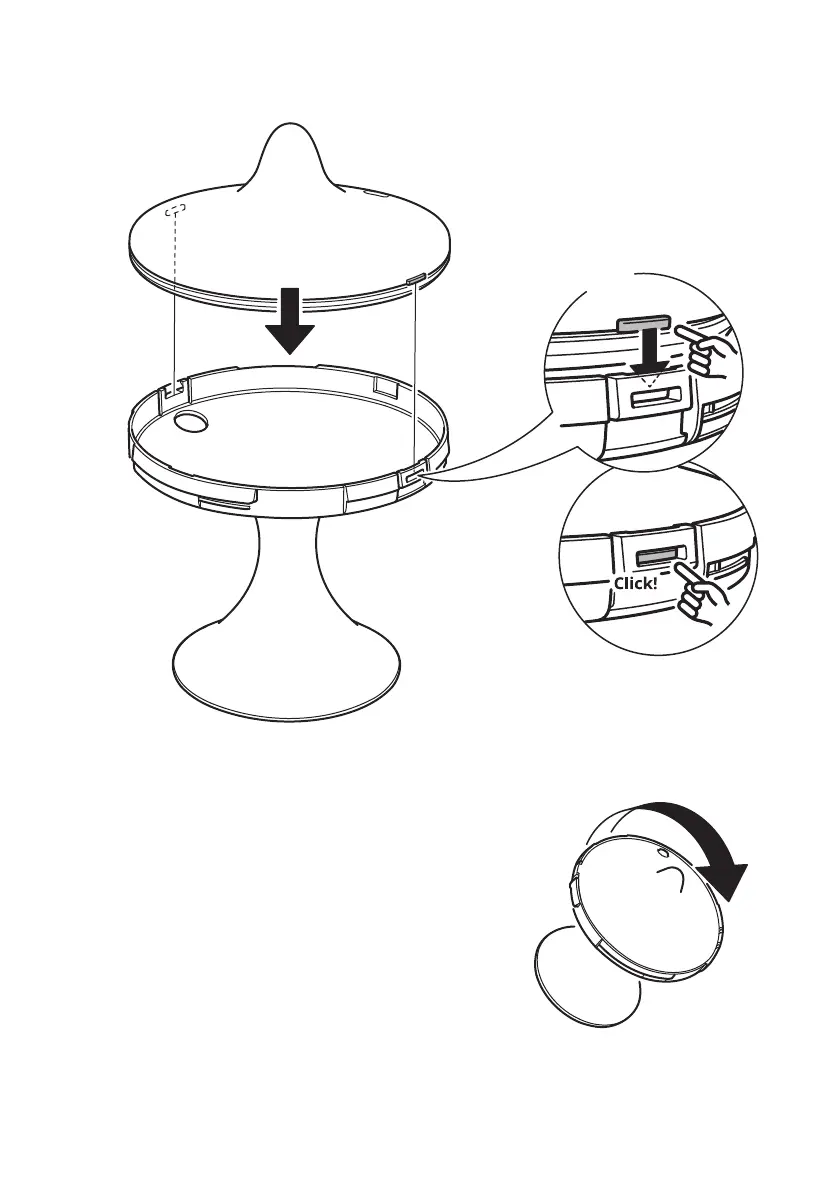 Click!