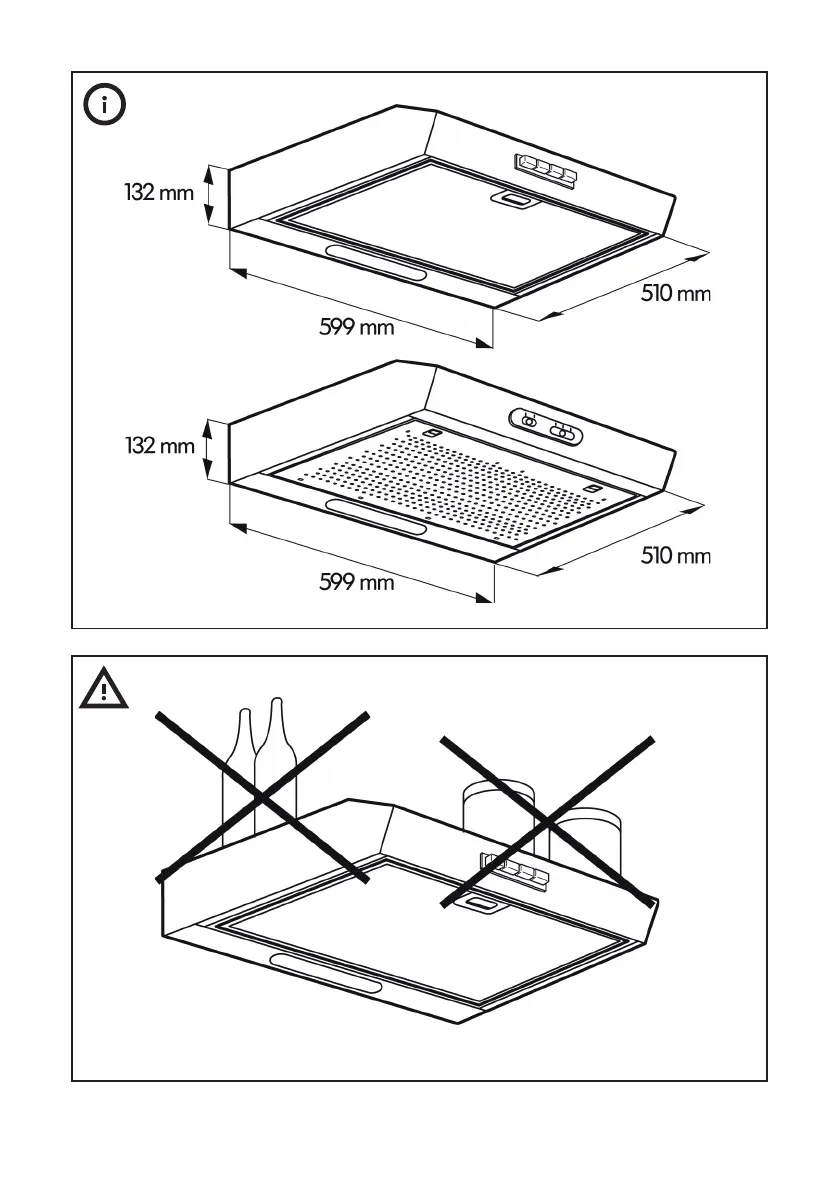 132 mm

510 mm

599 mm

132 mm

510 mm

599 mm