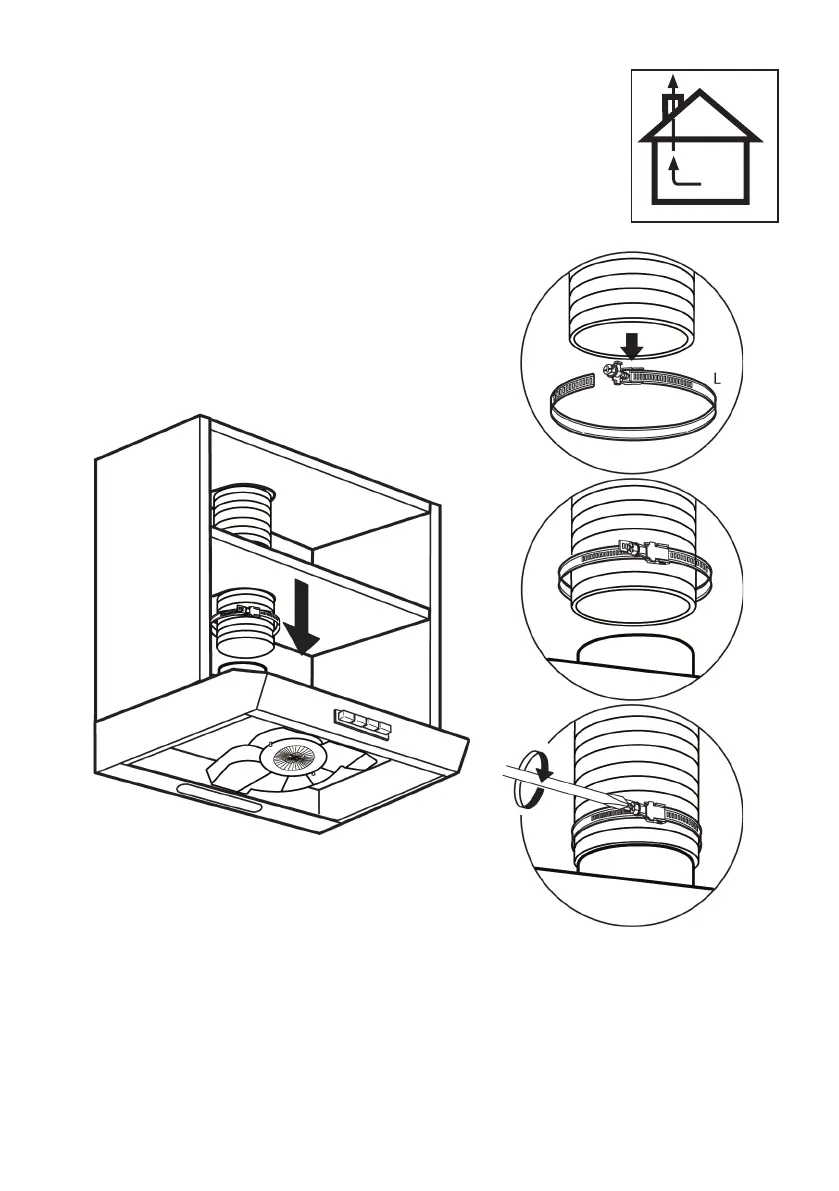 L