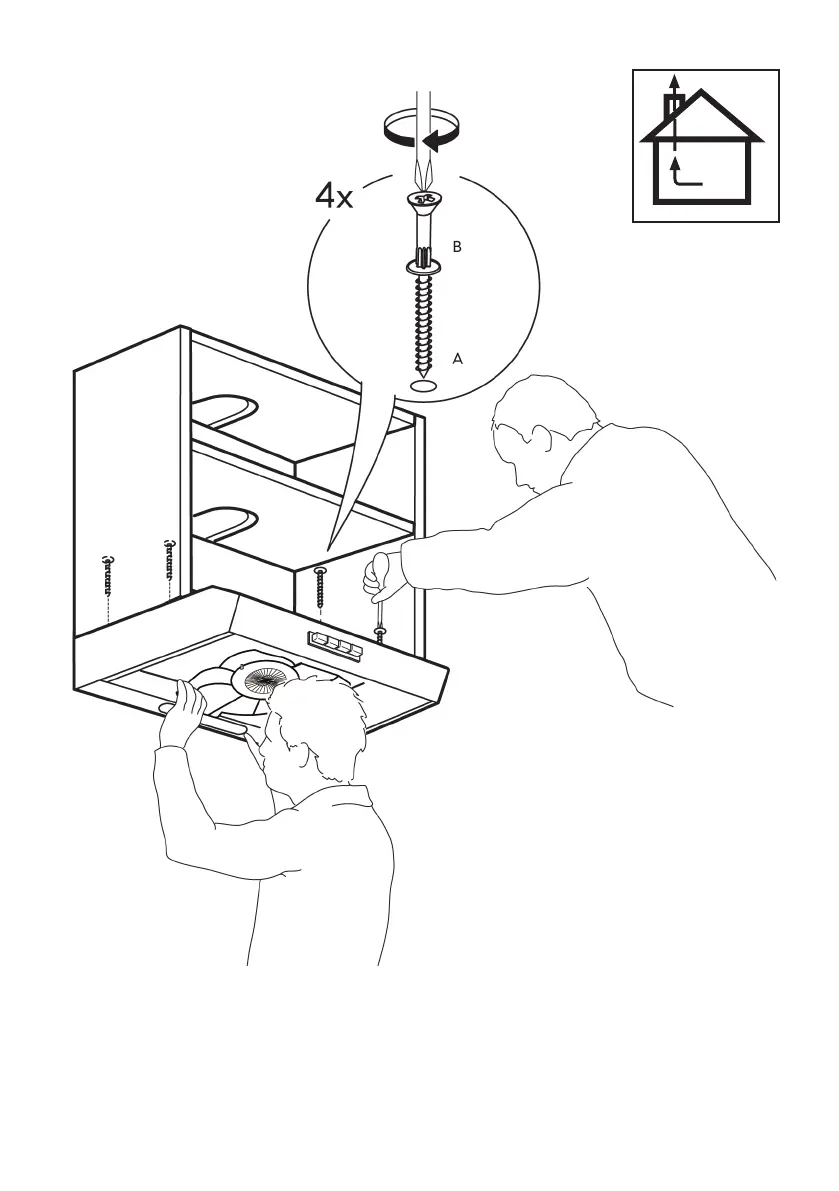 4x
B
A