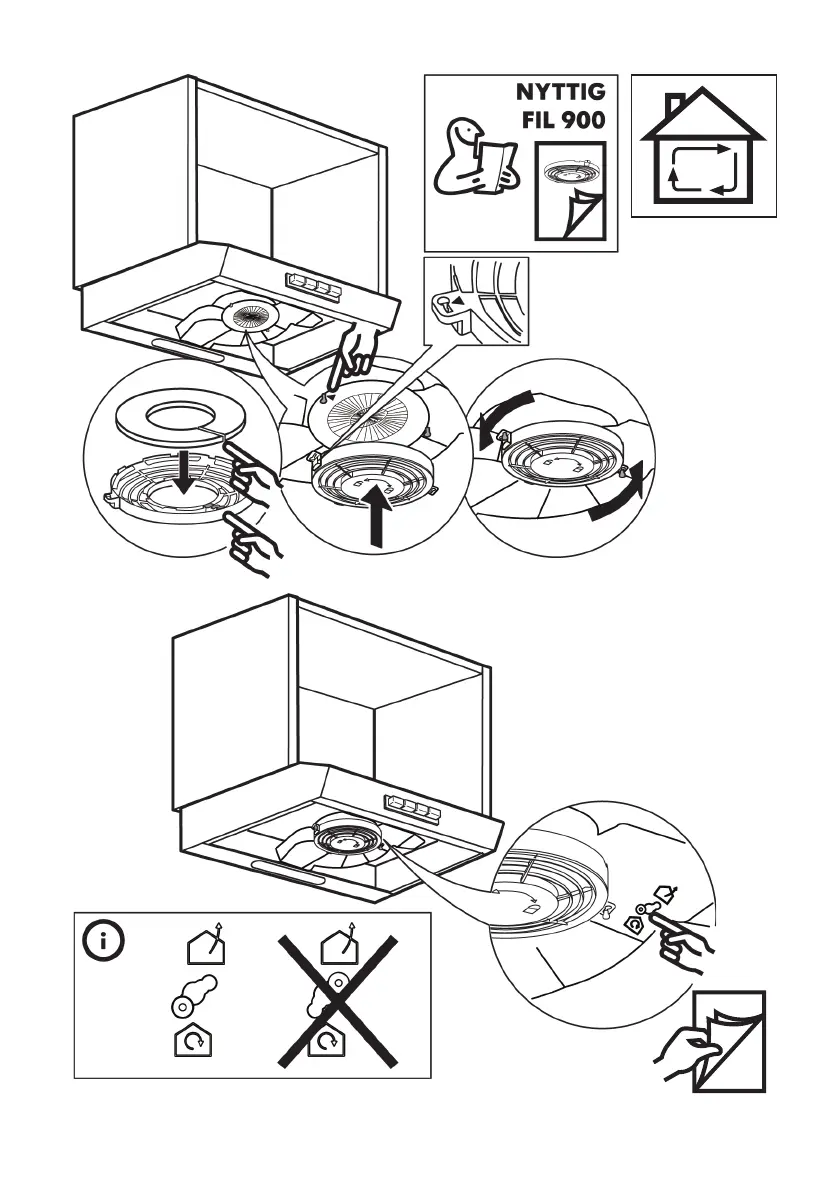 NYTTIG
FIL 900