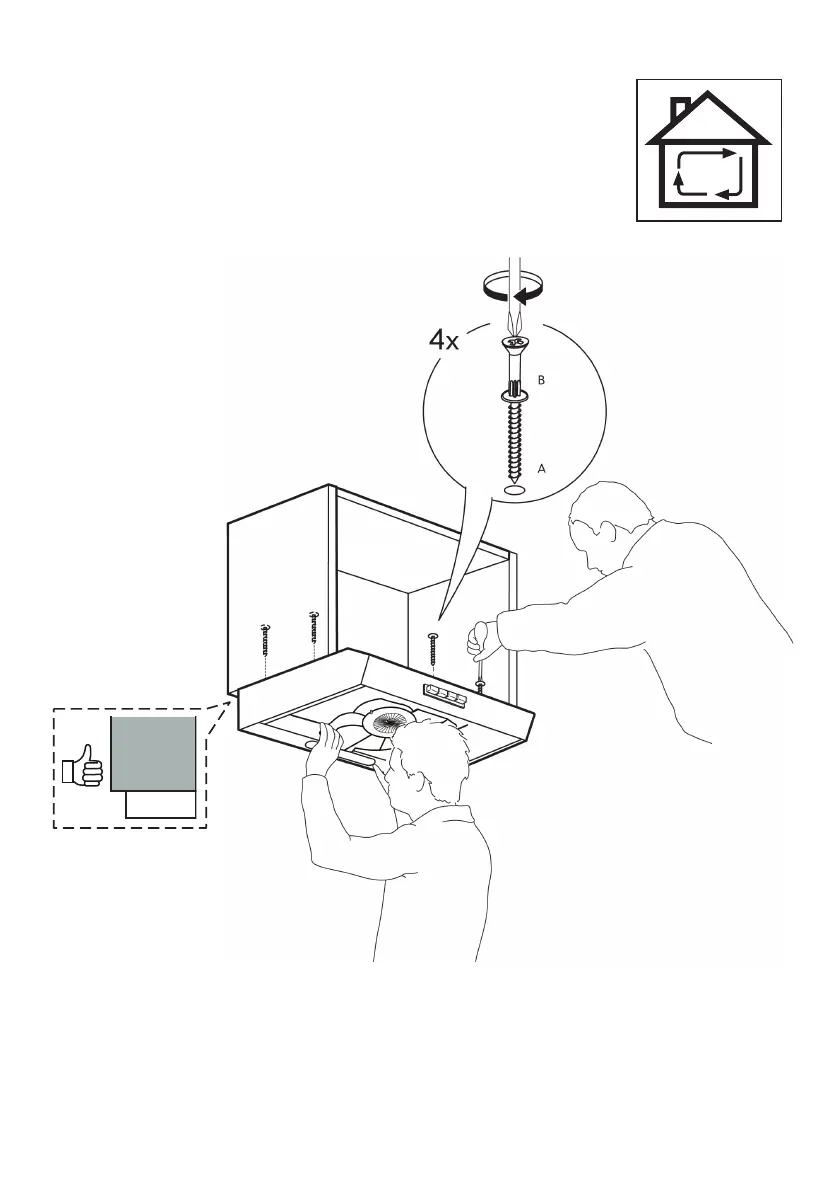 4x
B
A