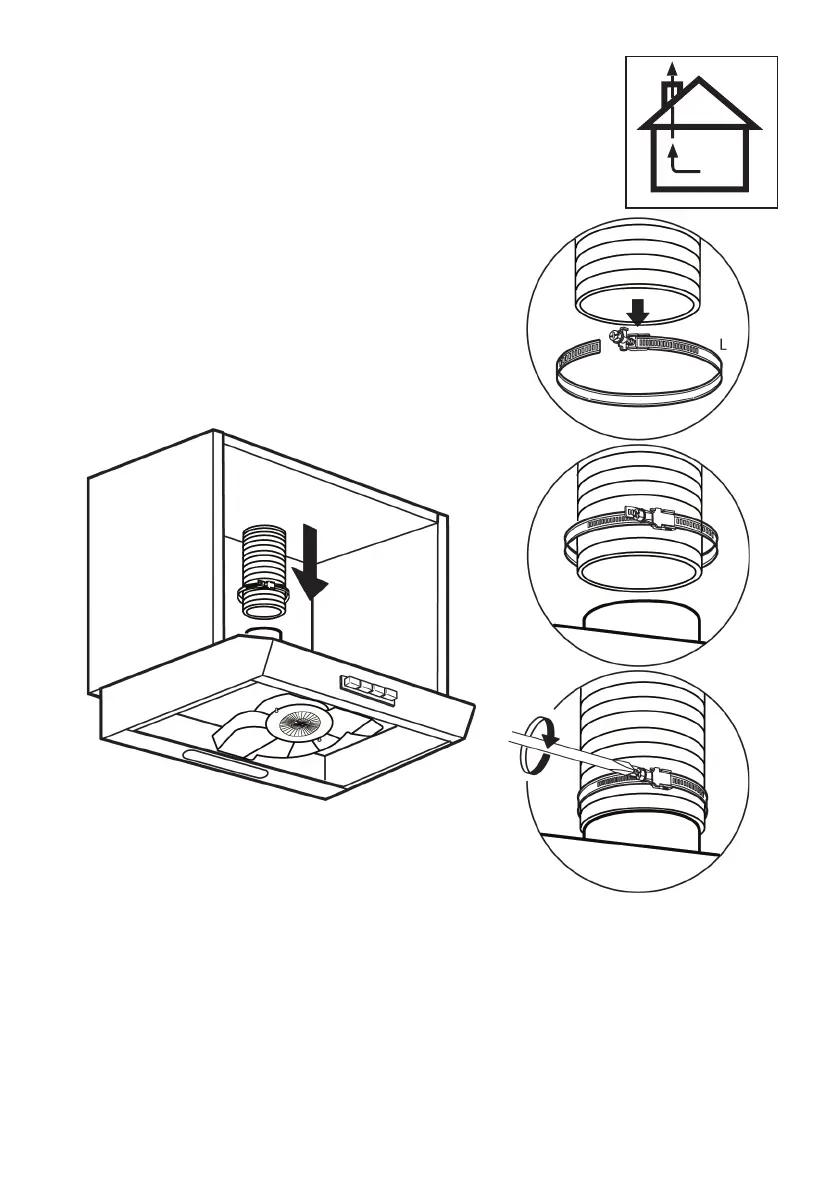 L