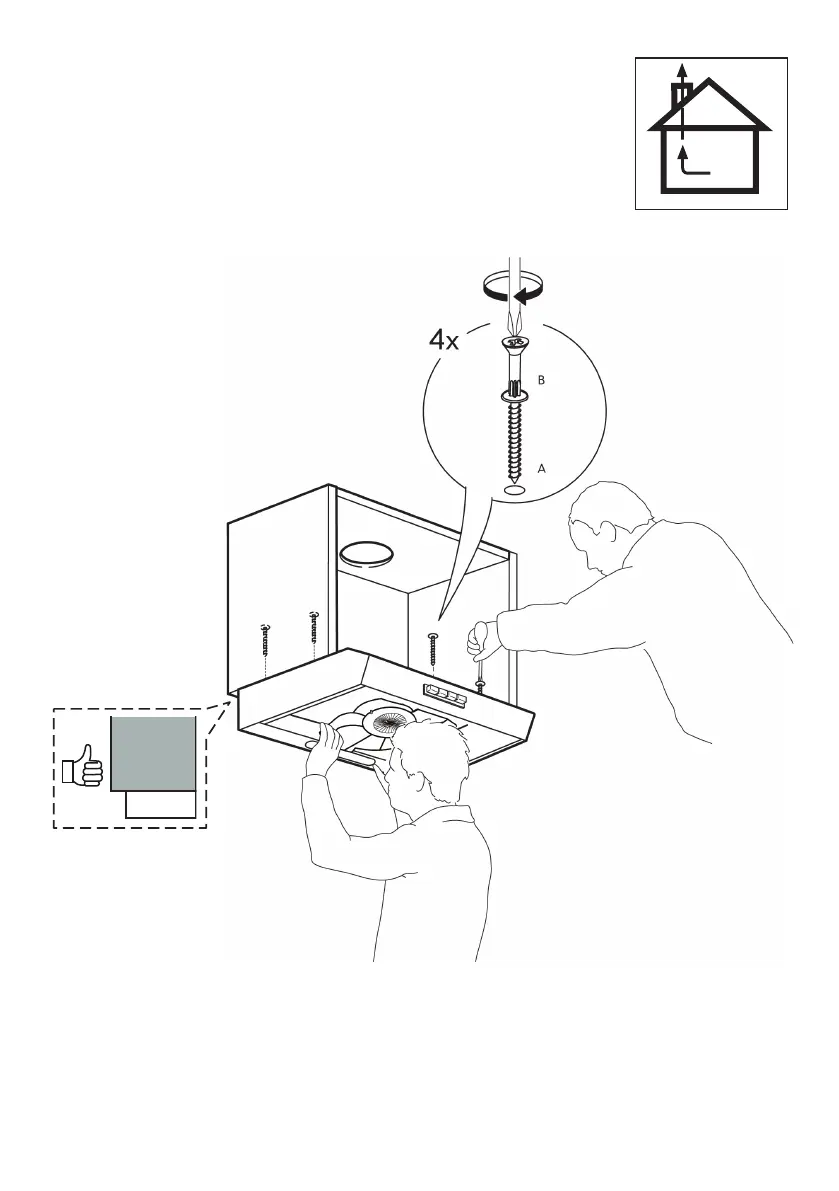 4x
B
A