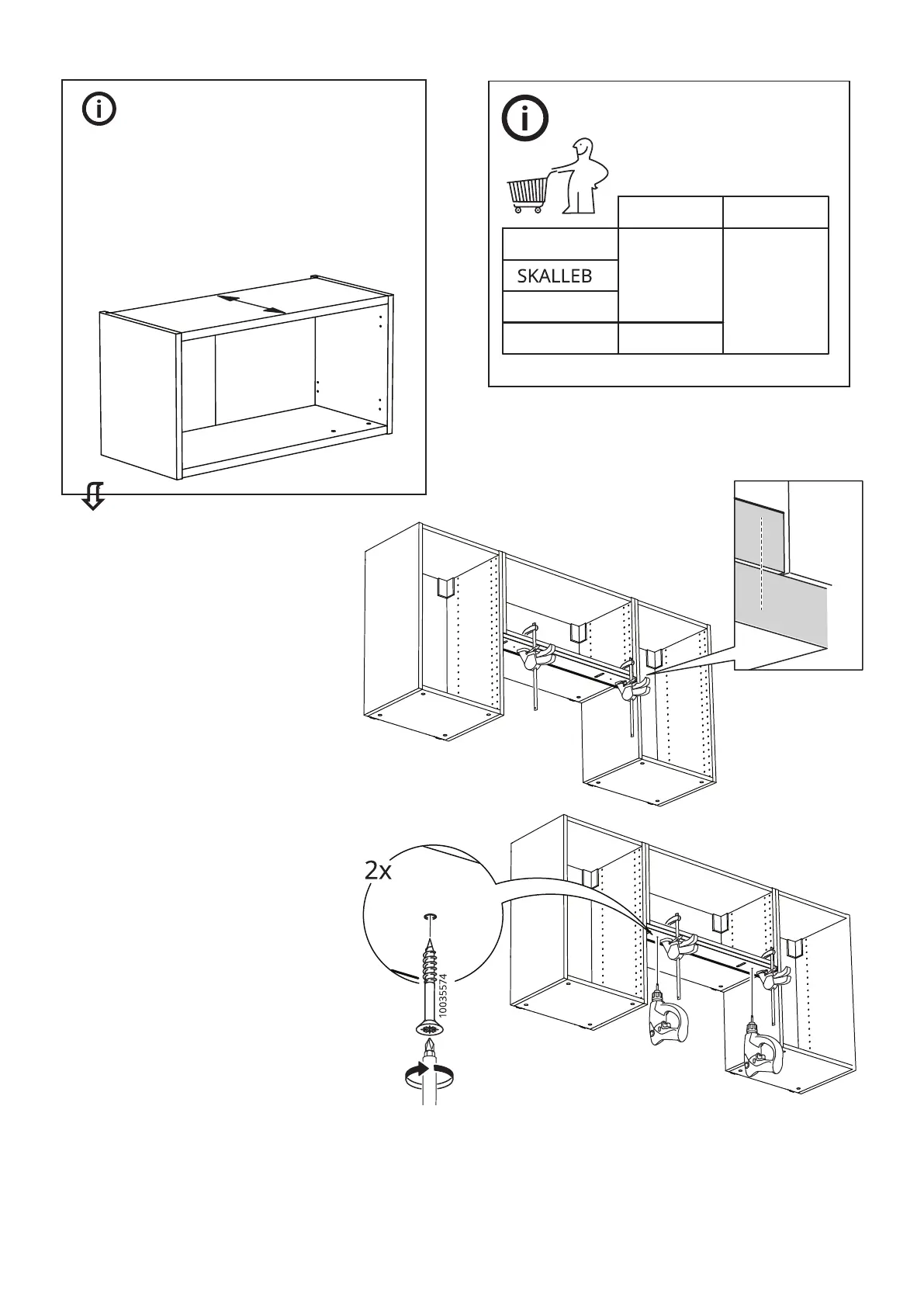 SKALLEB

2x

10035574