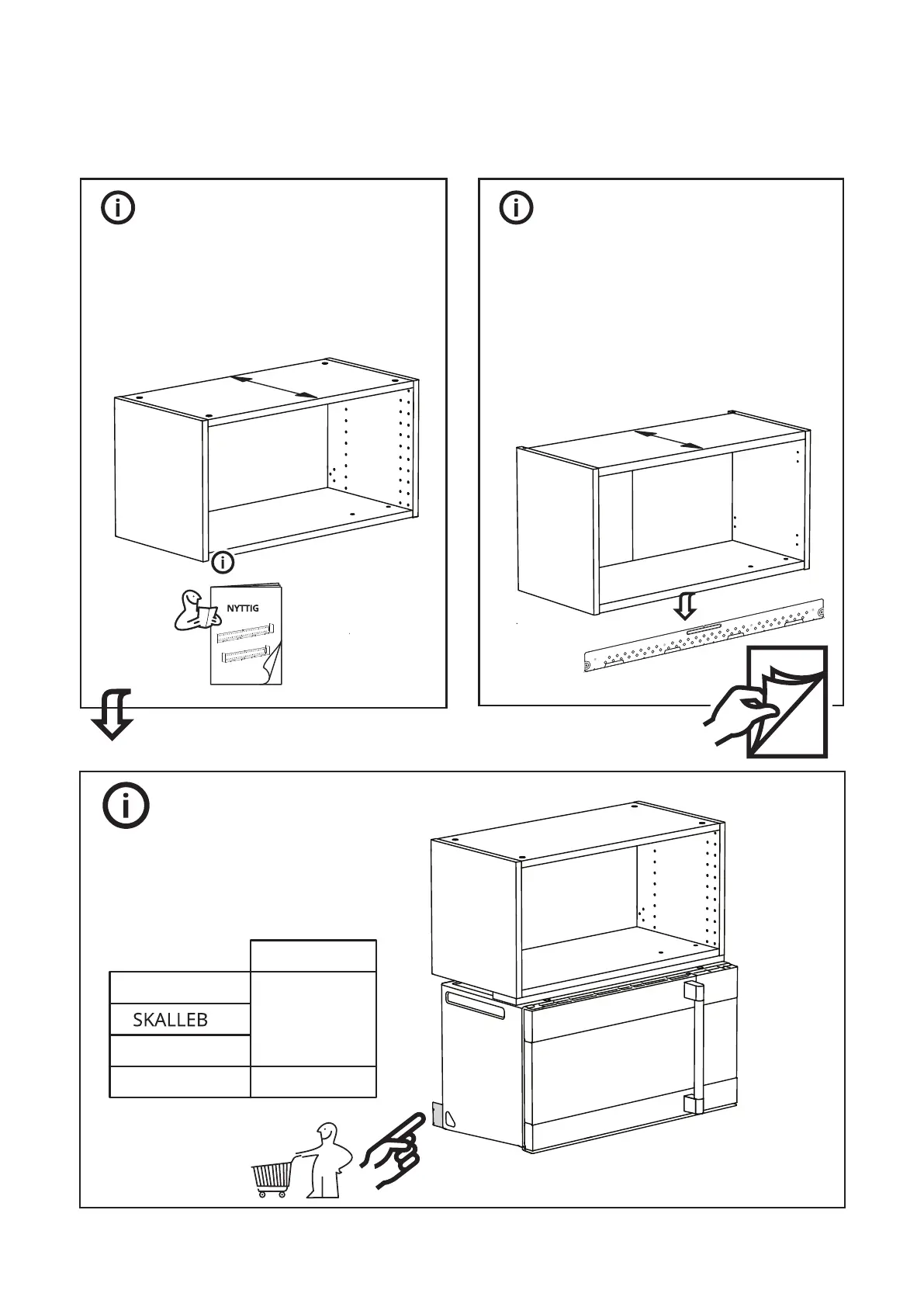 NYTTIG

SKALLEB