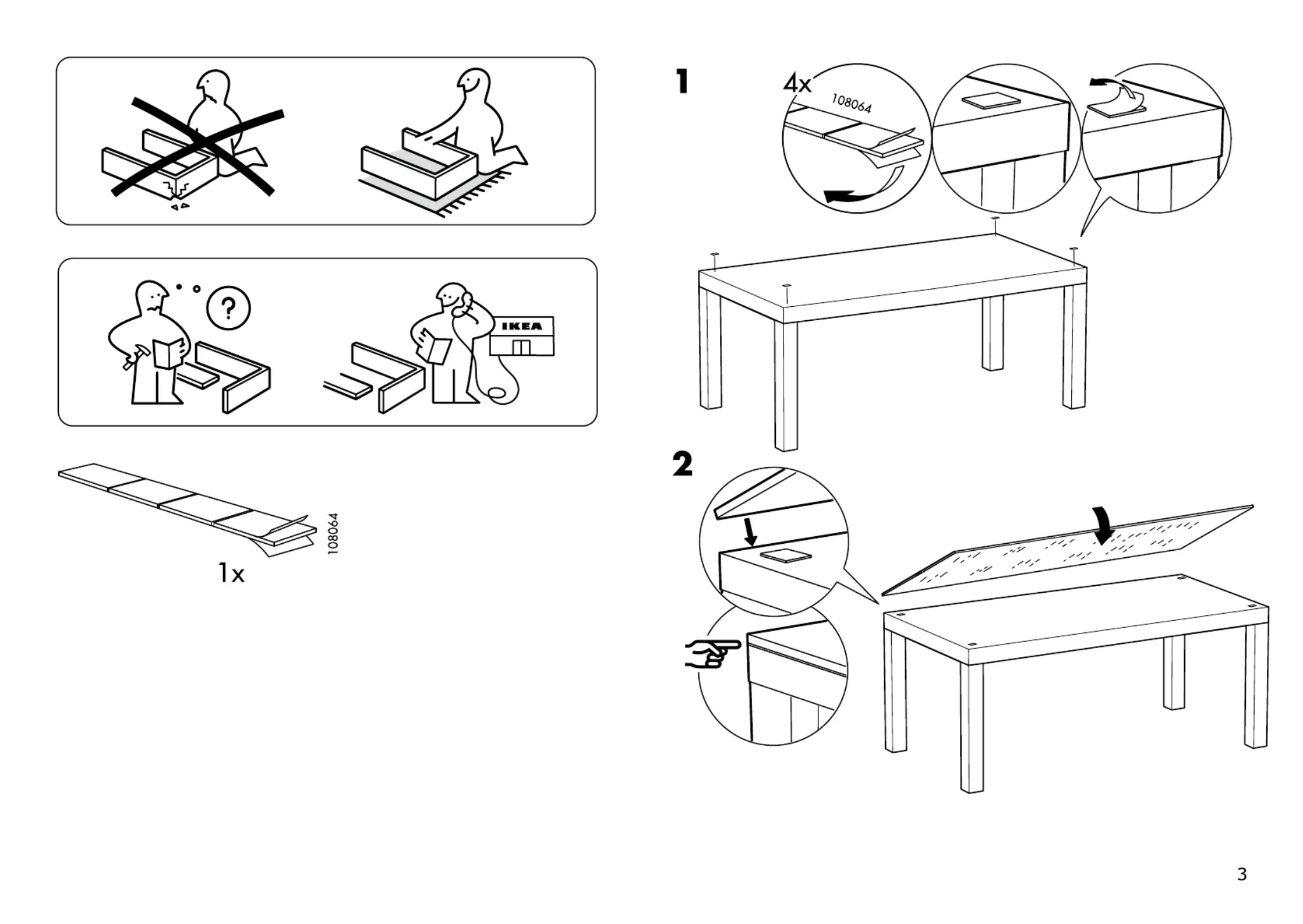 ?

IKEA

108064

1x

1

4x

108064

2

3