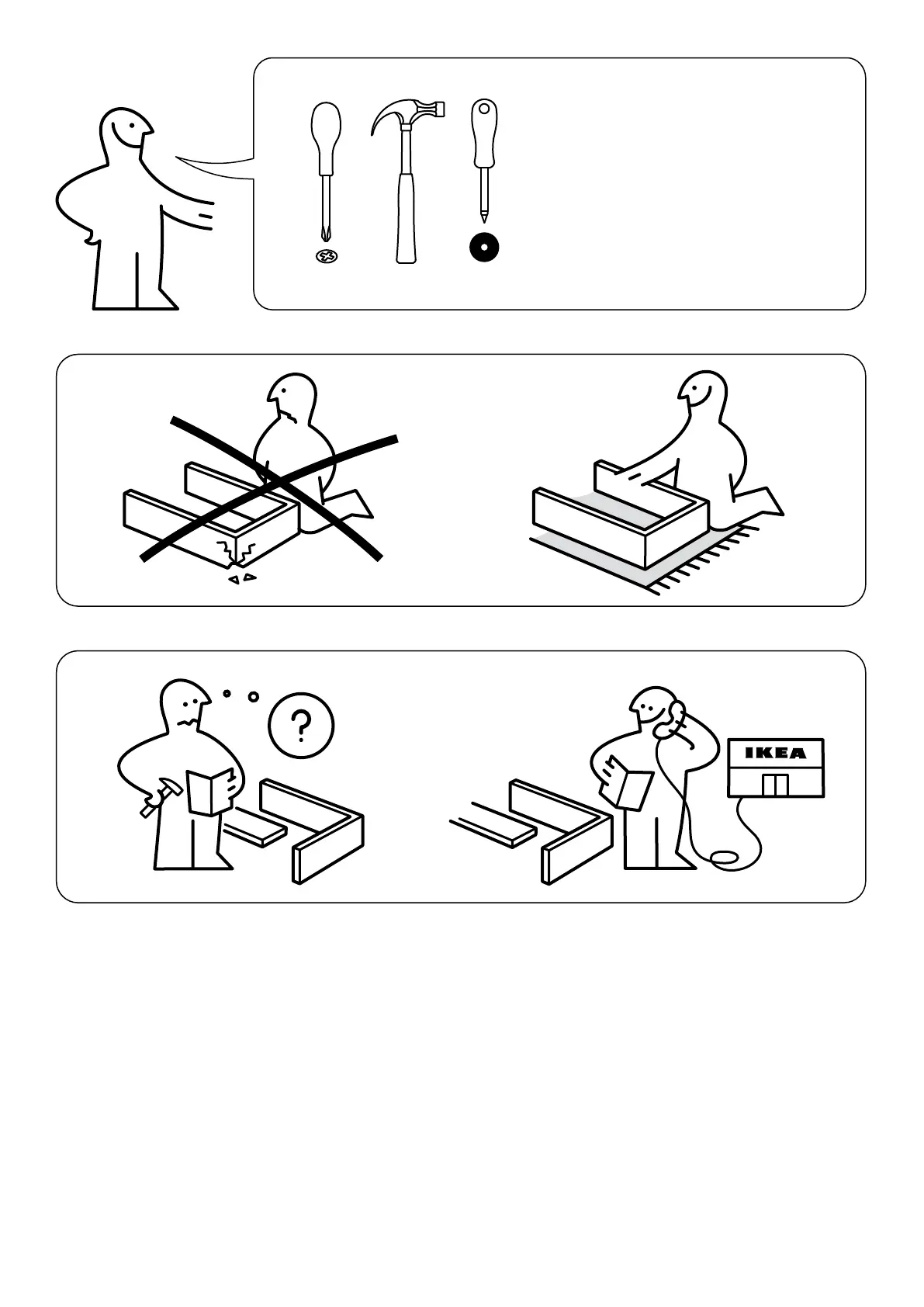 ?

IKEA