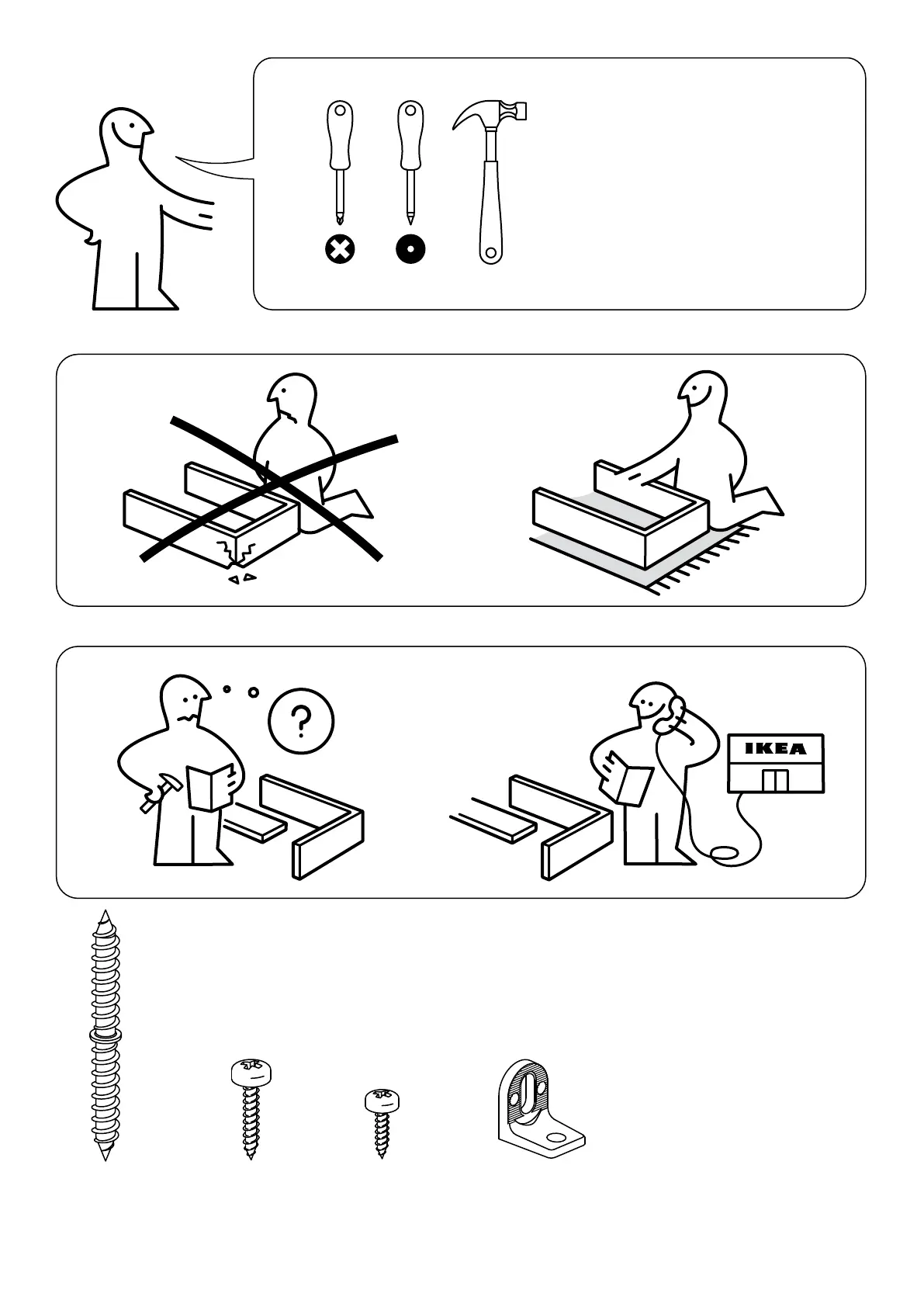 ?

IKEA