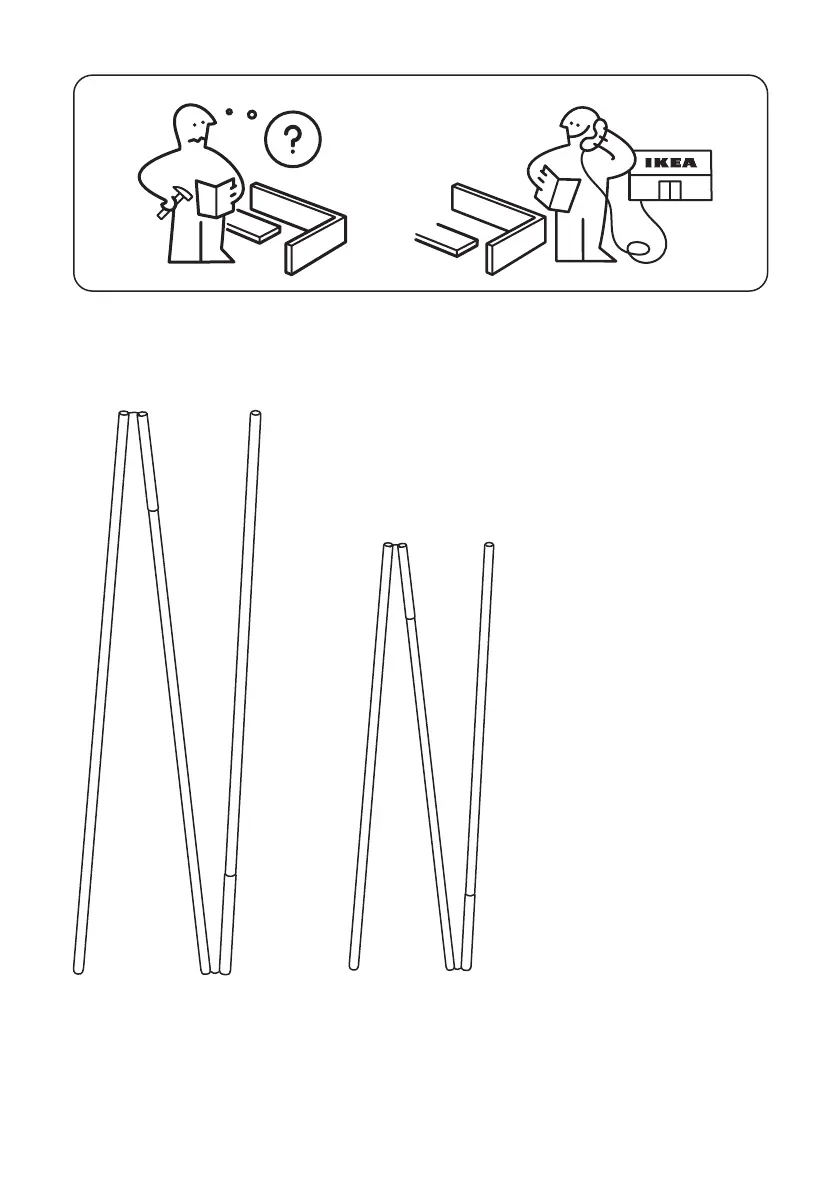 ?

IKEA