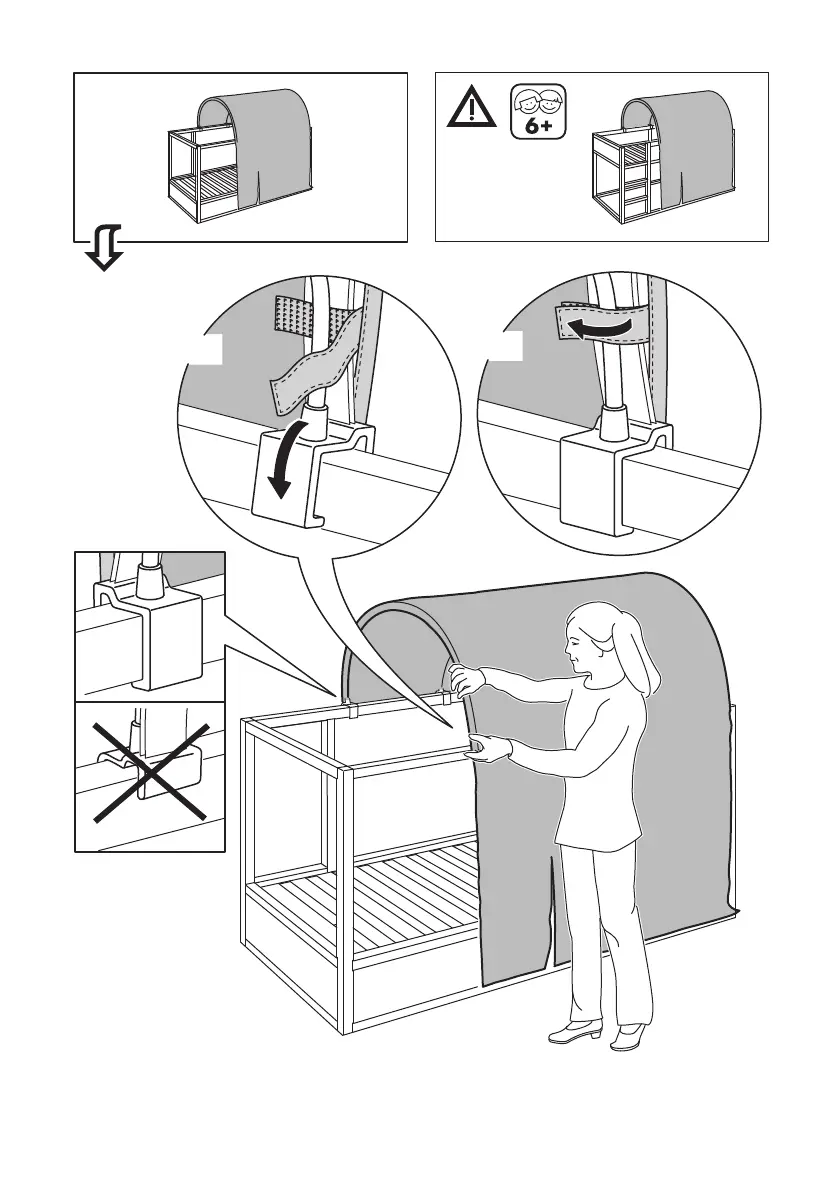 6+