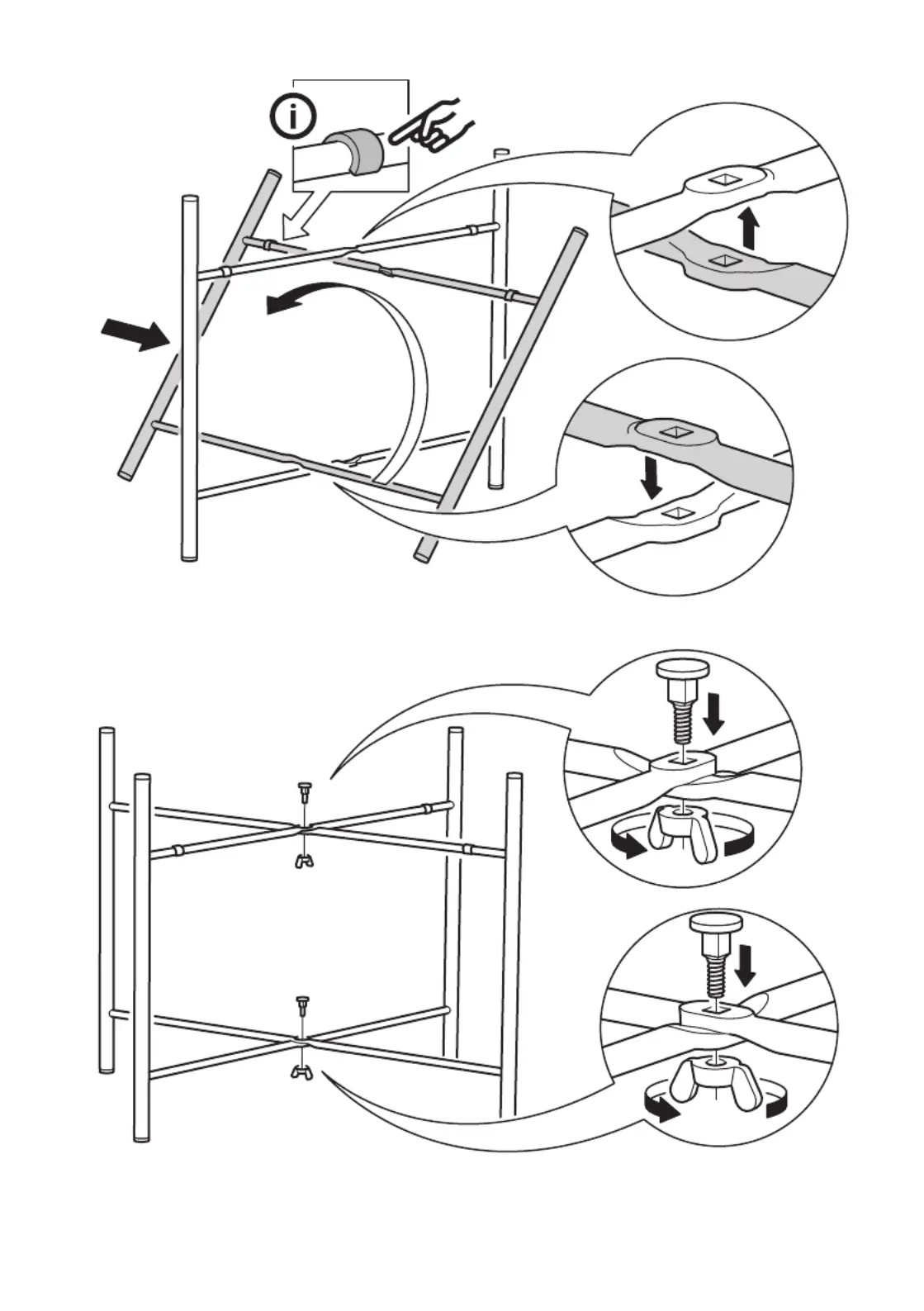 i