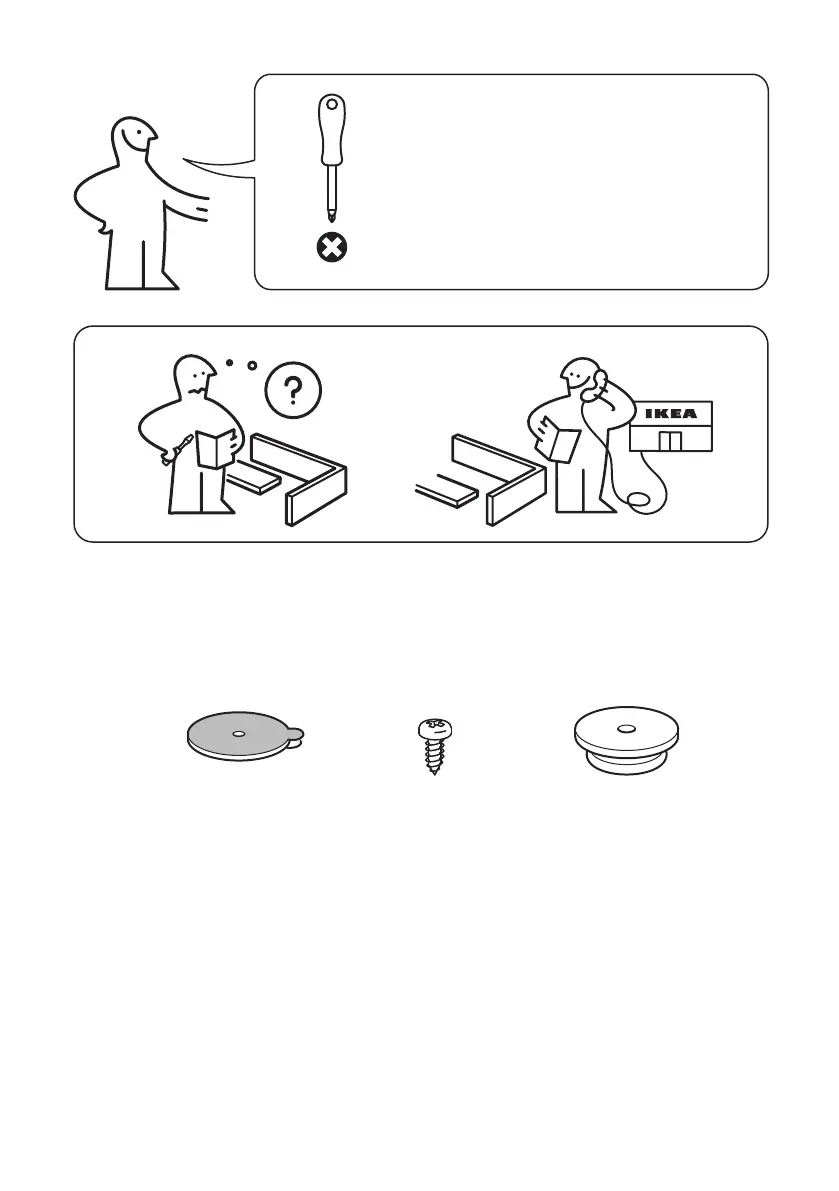 ?

IKEA