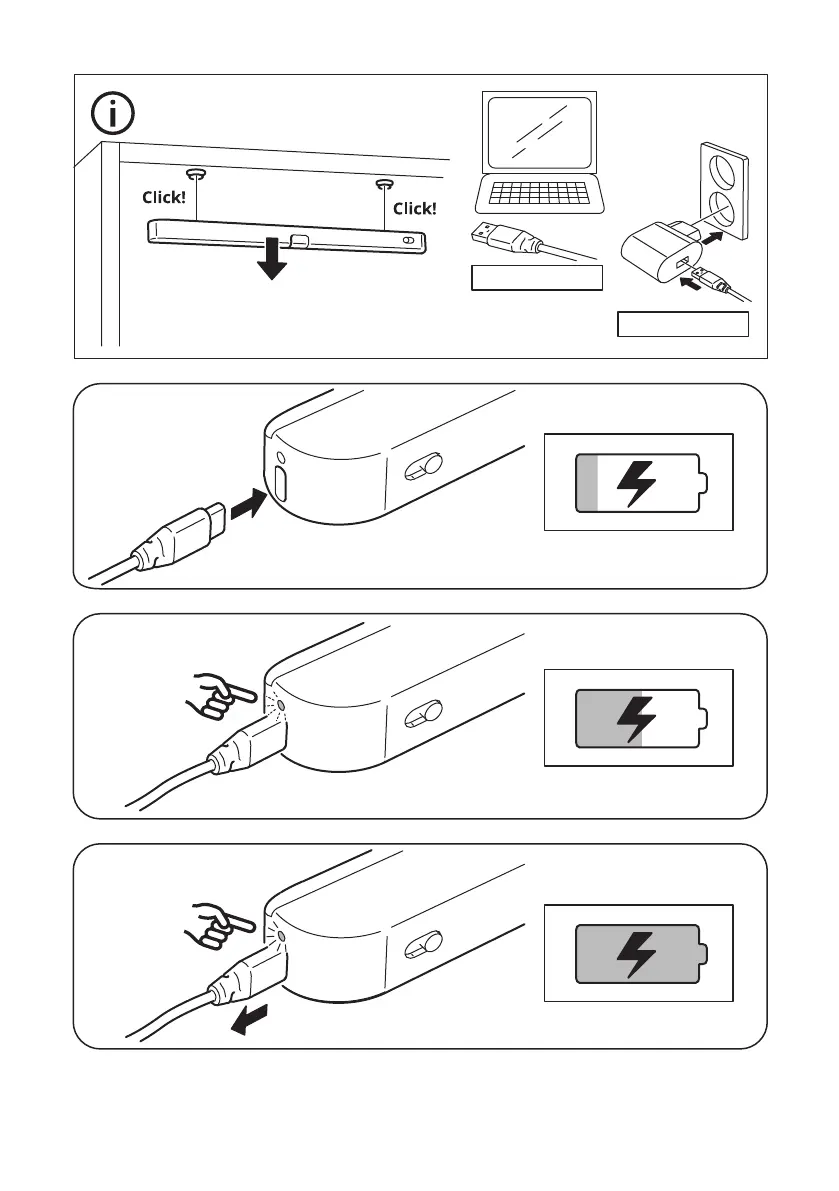 Click!
Click!