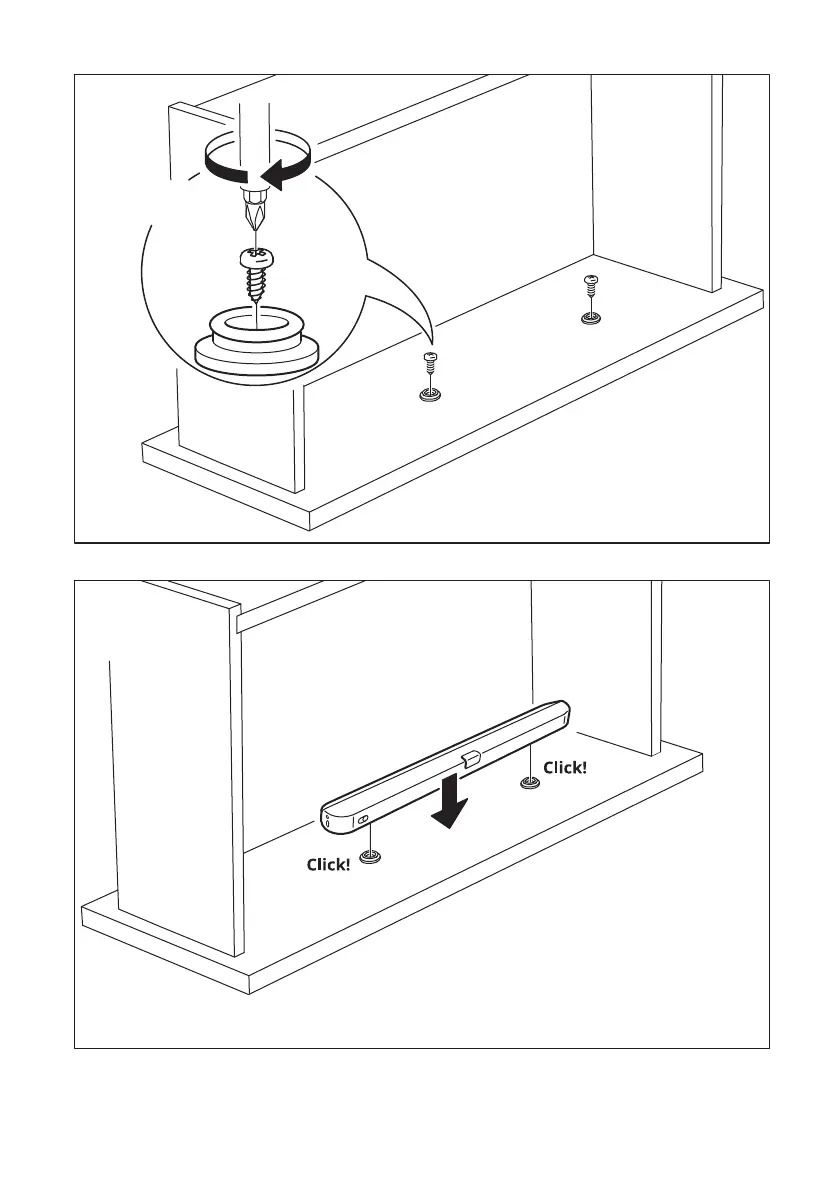 Click!

Click!