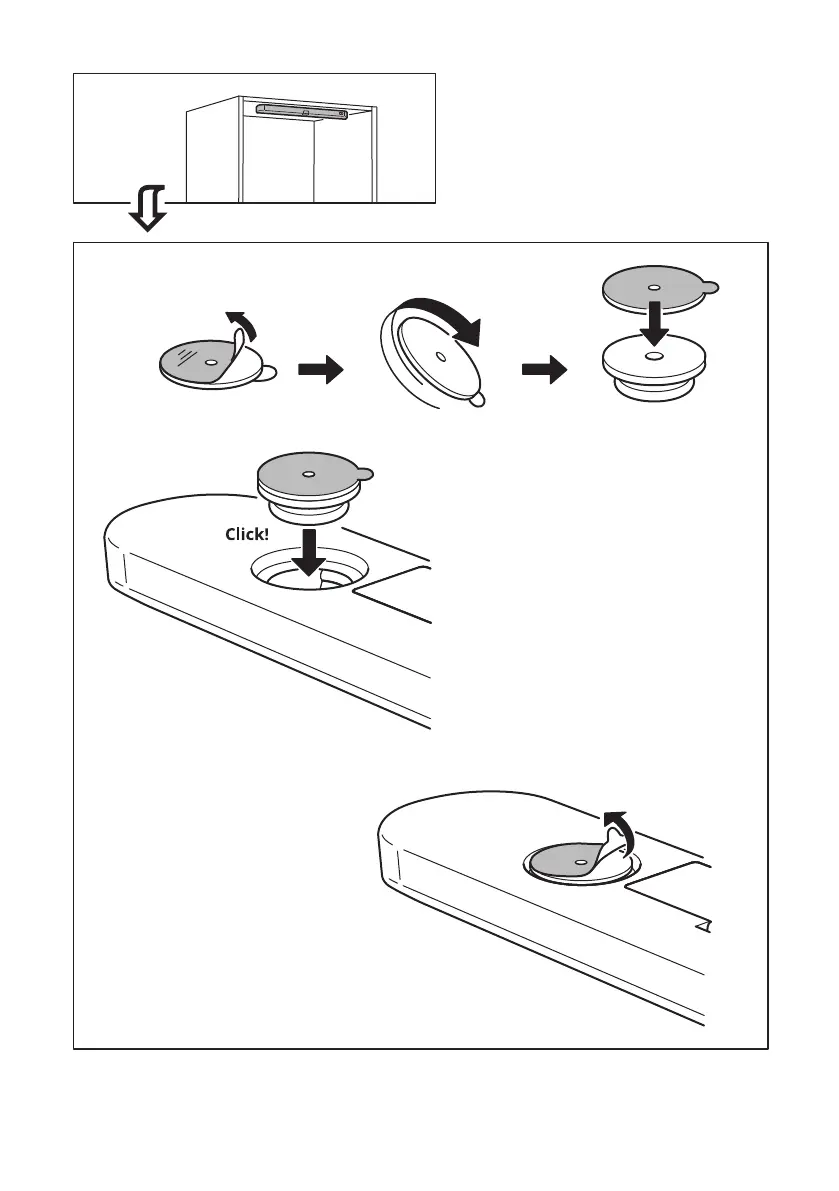 Click!