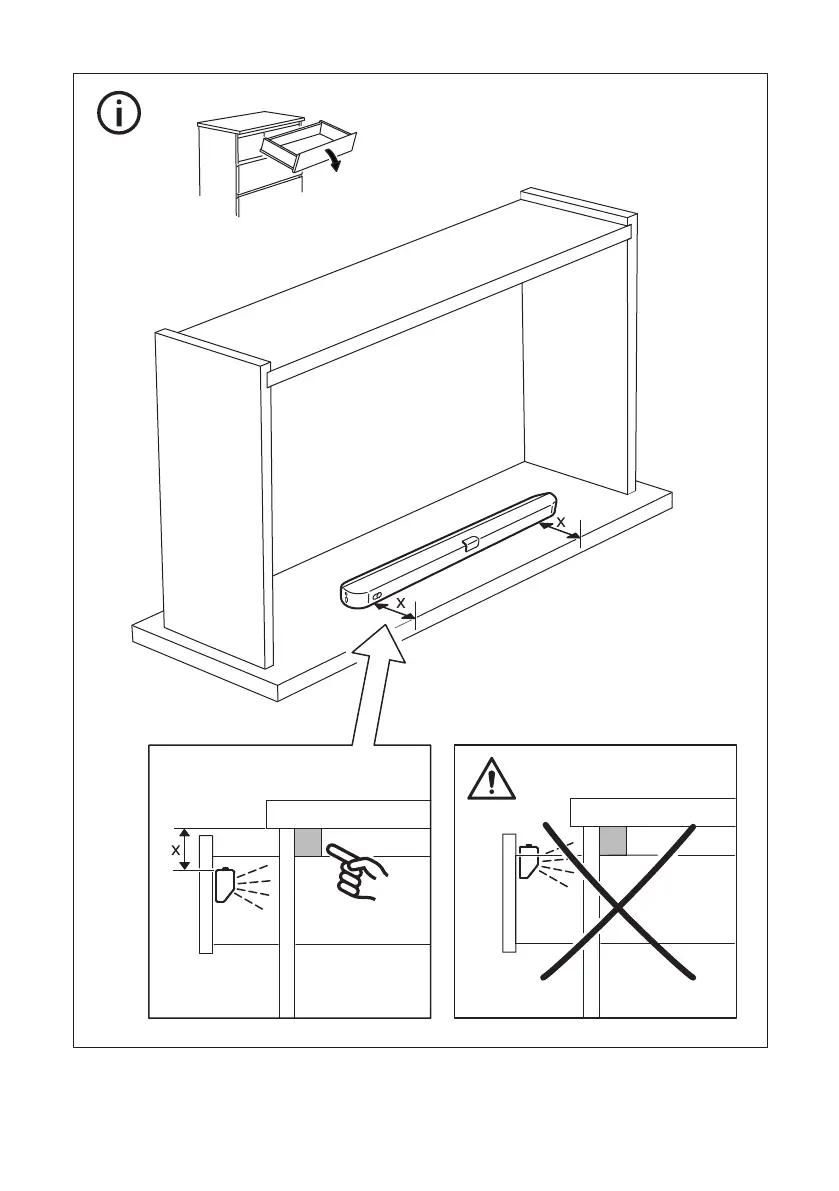 x

x

x