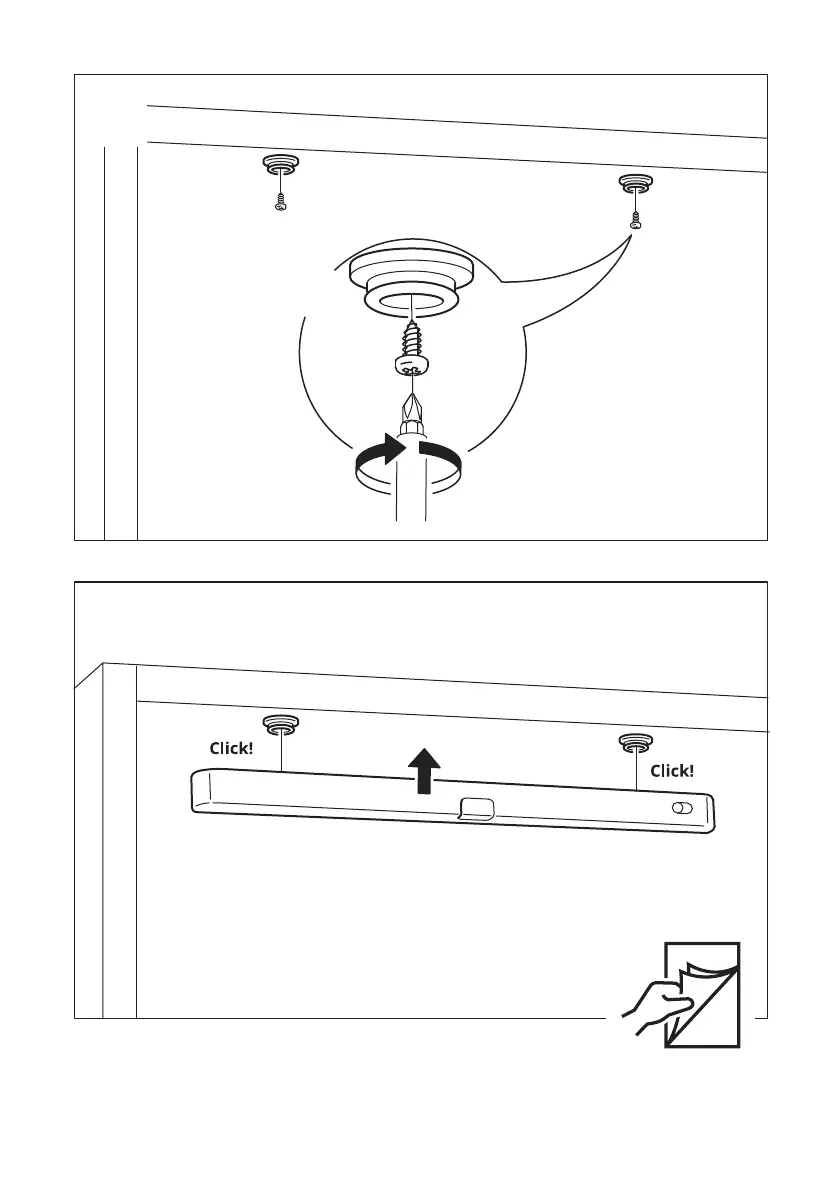 Click!

Click!