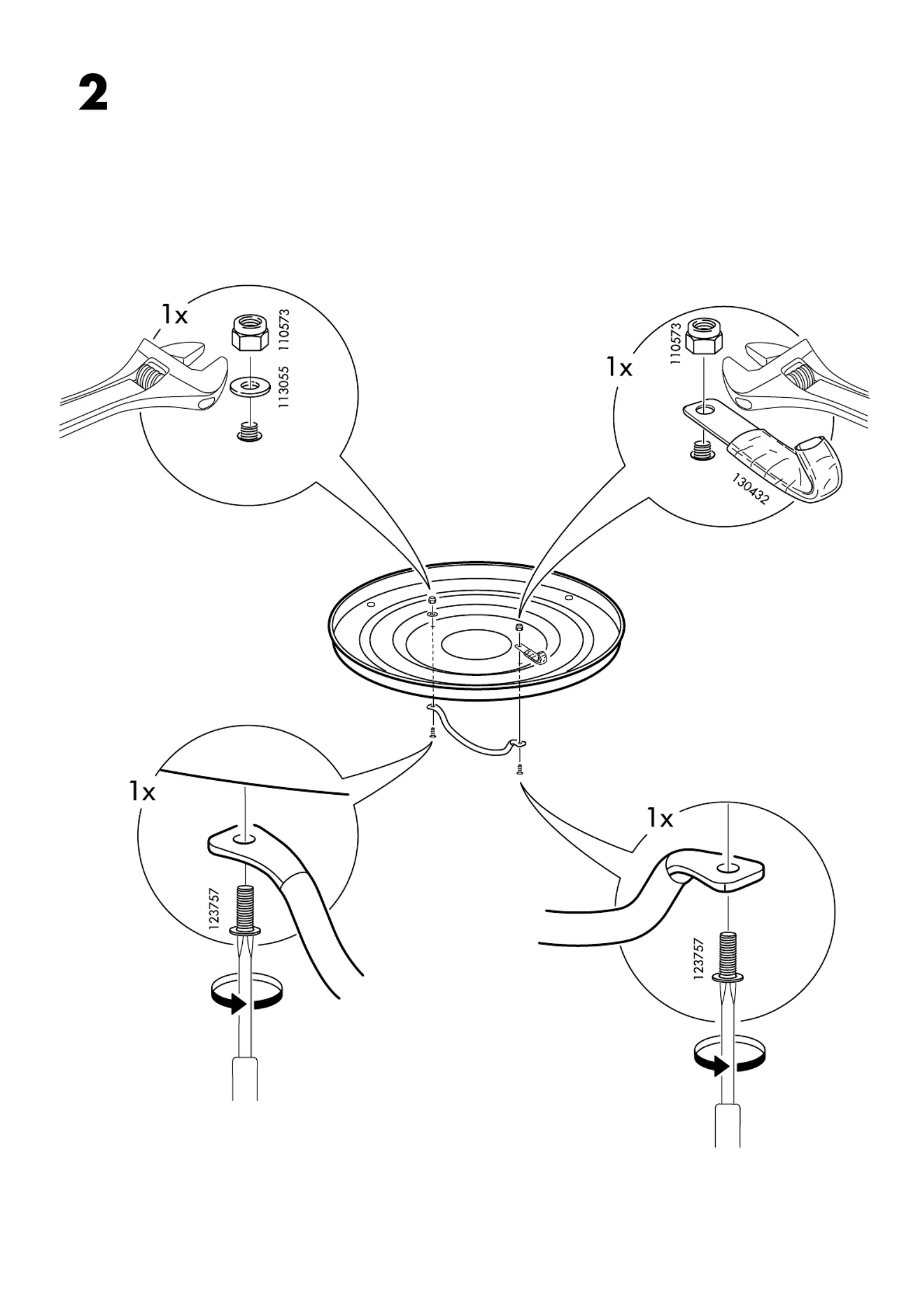 2

1x
110573
113055

1x
110573
130432

1x
123757

1x
123757