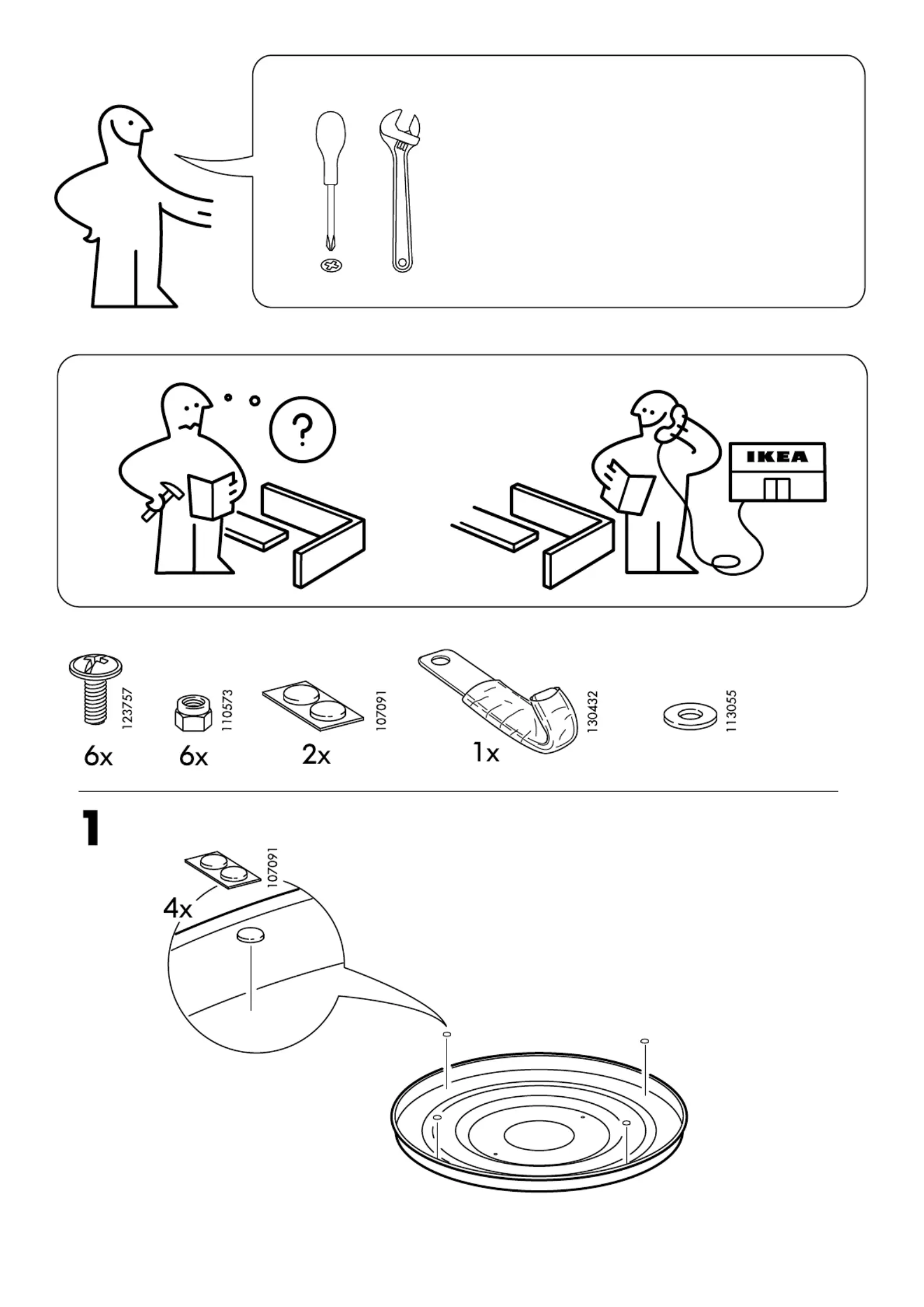 ?

IKEA

123757
6x

110573
6x

107091
2x

130432
1x

113055

1

107091
4x