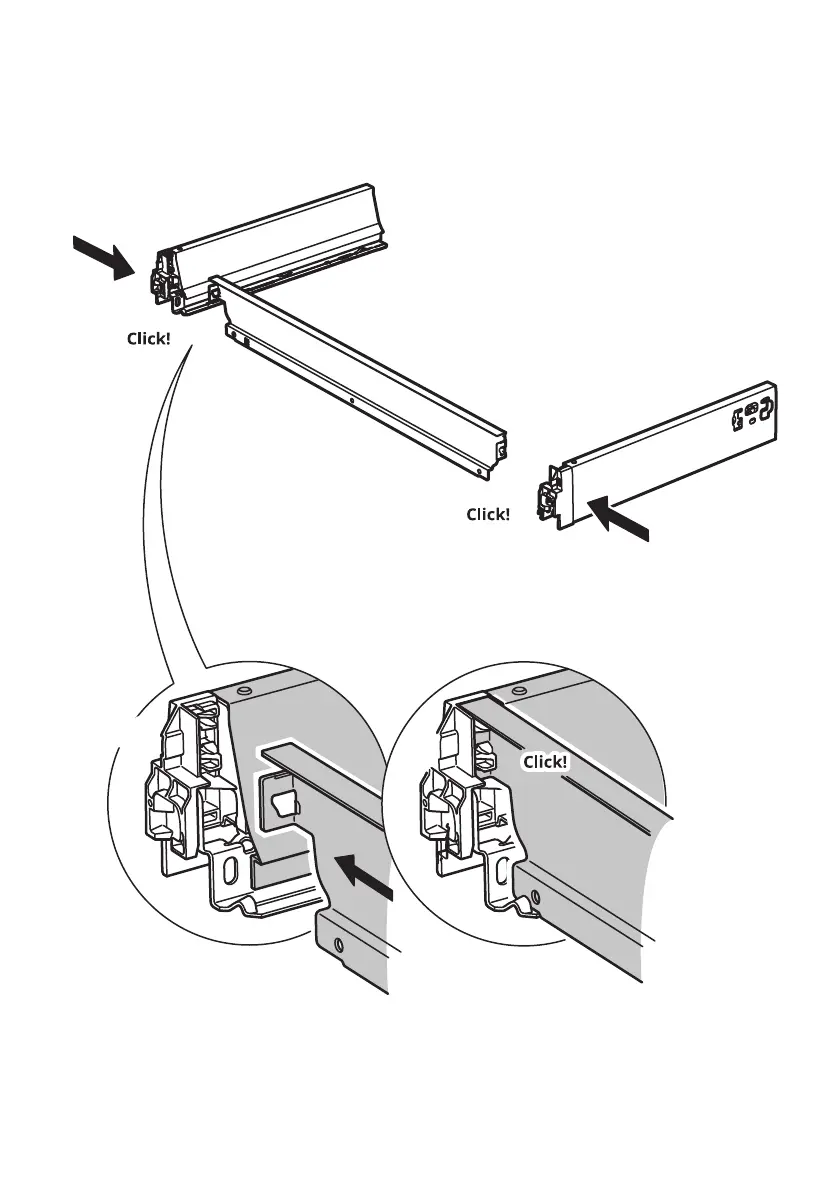 Click!

Click!

Click!