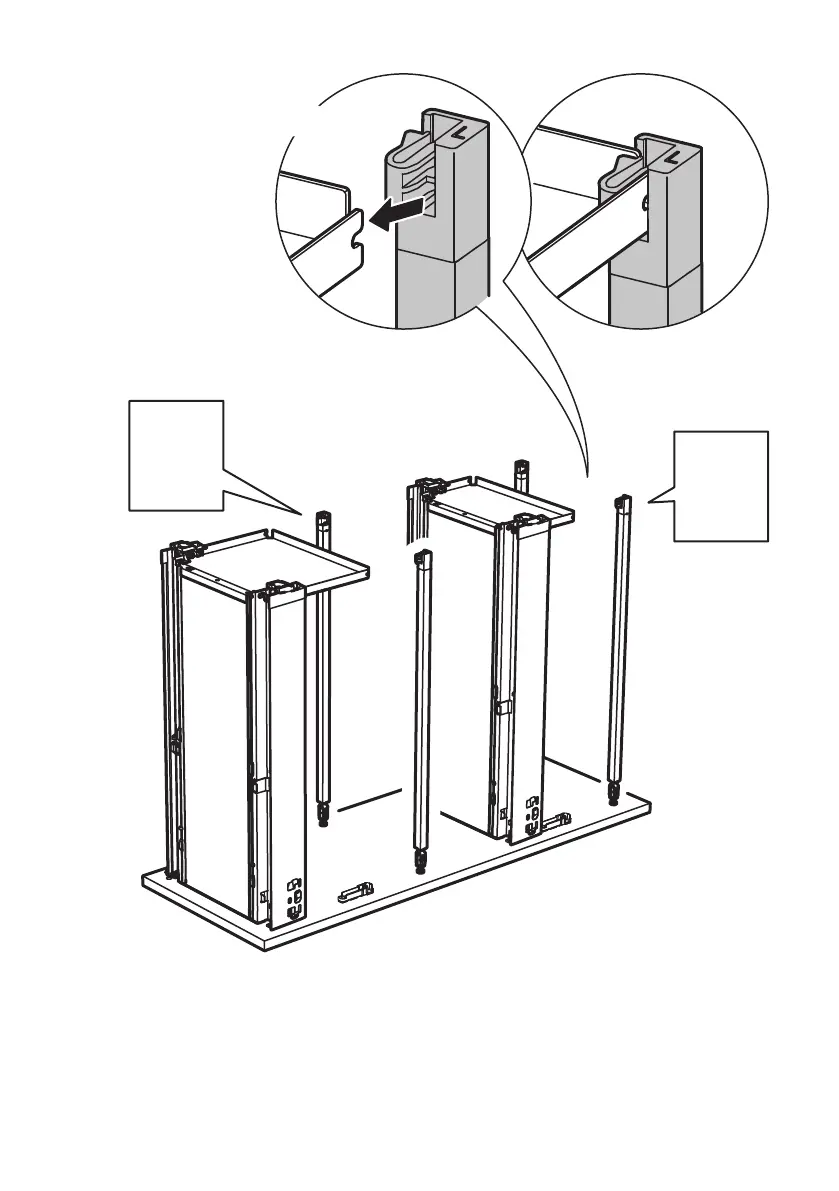 L

L