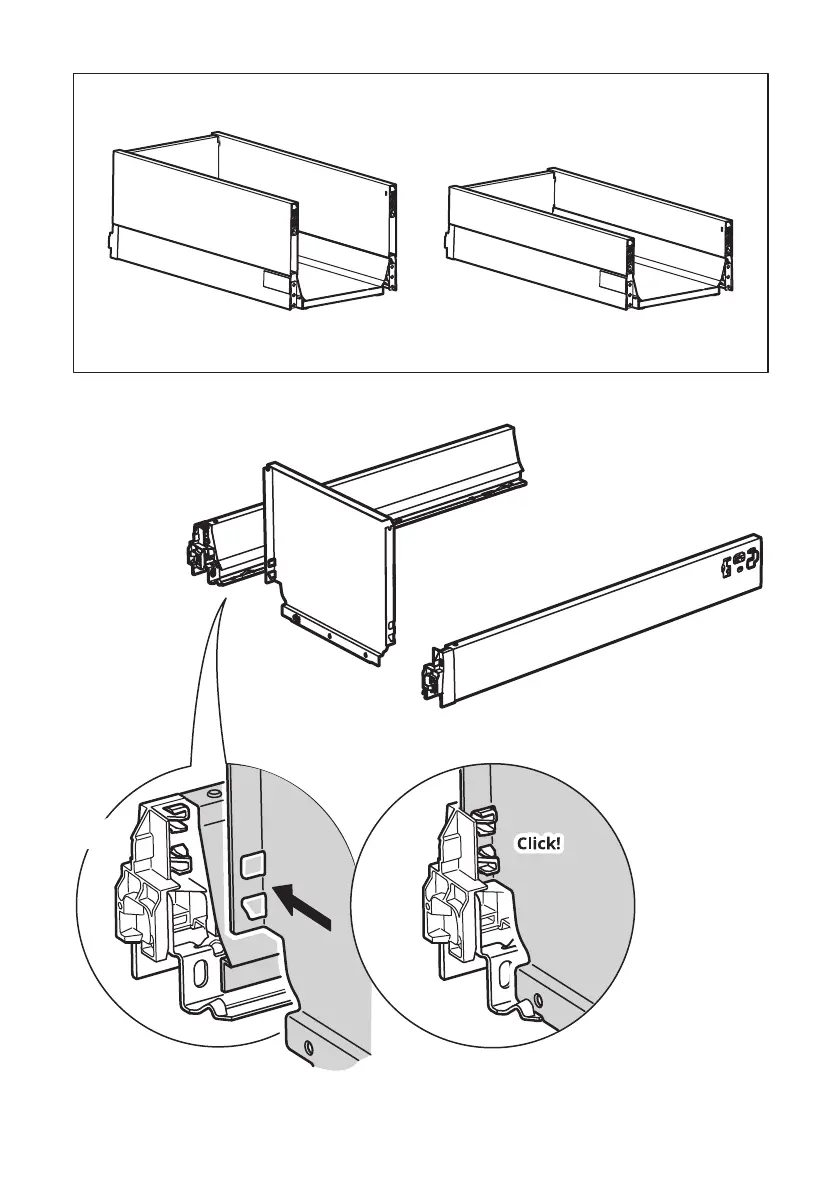 Click!