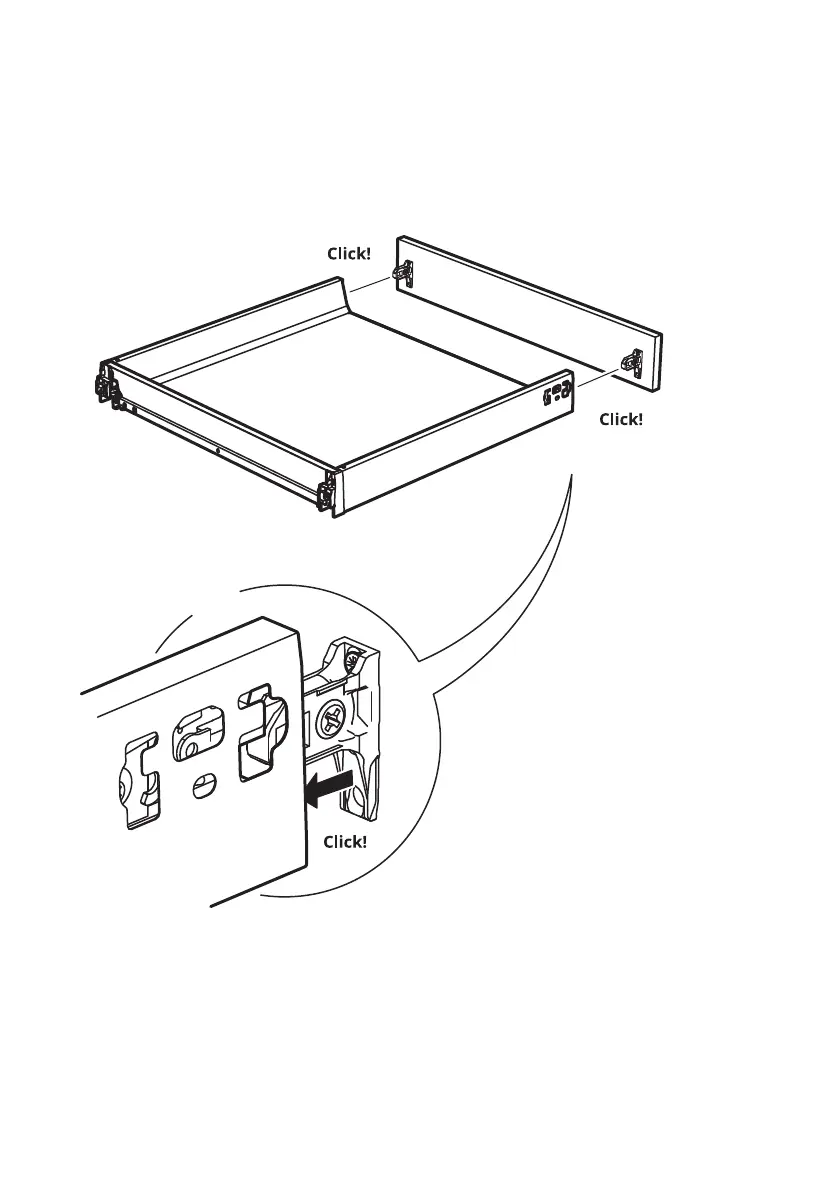 Click!

Click!

Click!